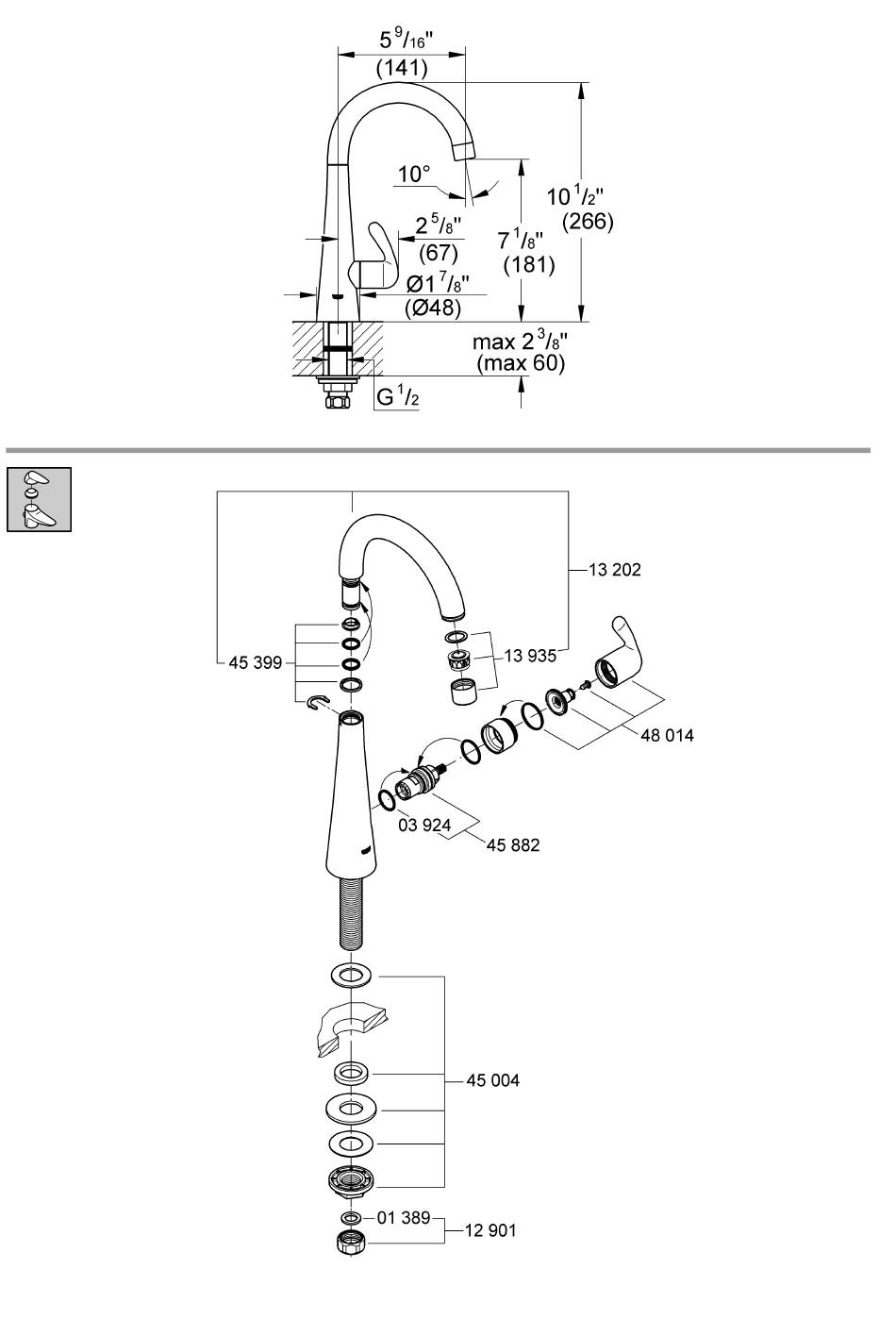 $5\,^{9}/_{16}$"
(141)

10°

$10\,^{1}/_{2}$"
(266)

$2\,^{5}/_{8}$"
(67)

$7\,^{1}/_{8}$"
(181)

Ø$1\,^{7}/_{8}$"
(Ø48)

max $2\,^{3}/_{8}$"
(max 60)

G $^{1}/_{2}$

13 202

45 399

13 935

48 014

03 924

45 882

45 004

01 389

12 901