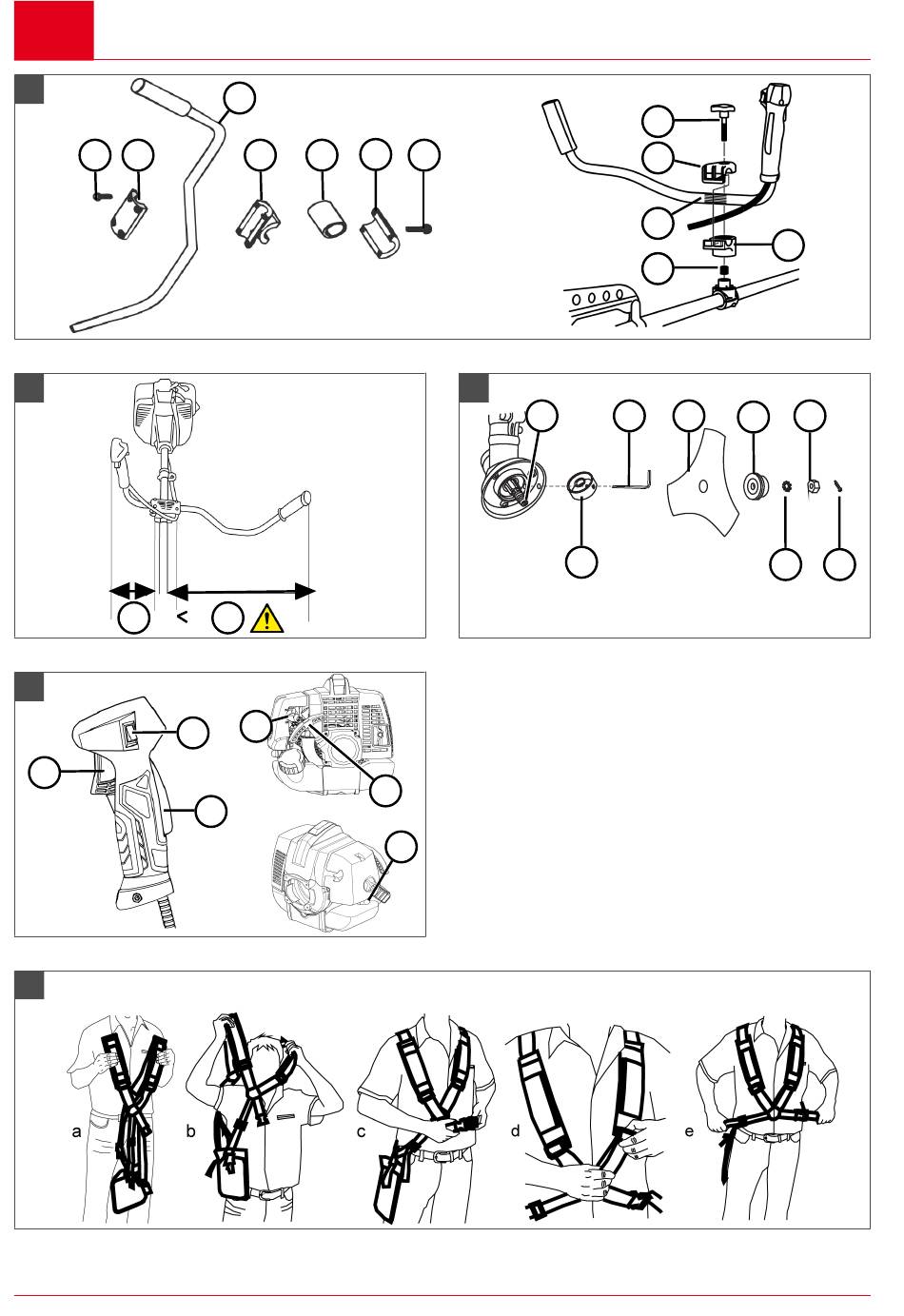 <

a

b

c

d

e