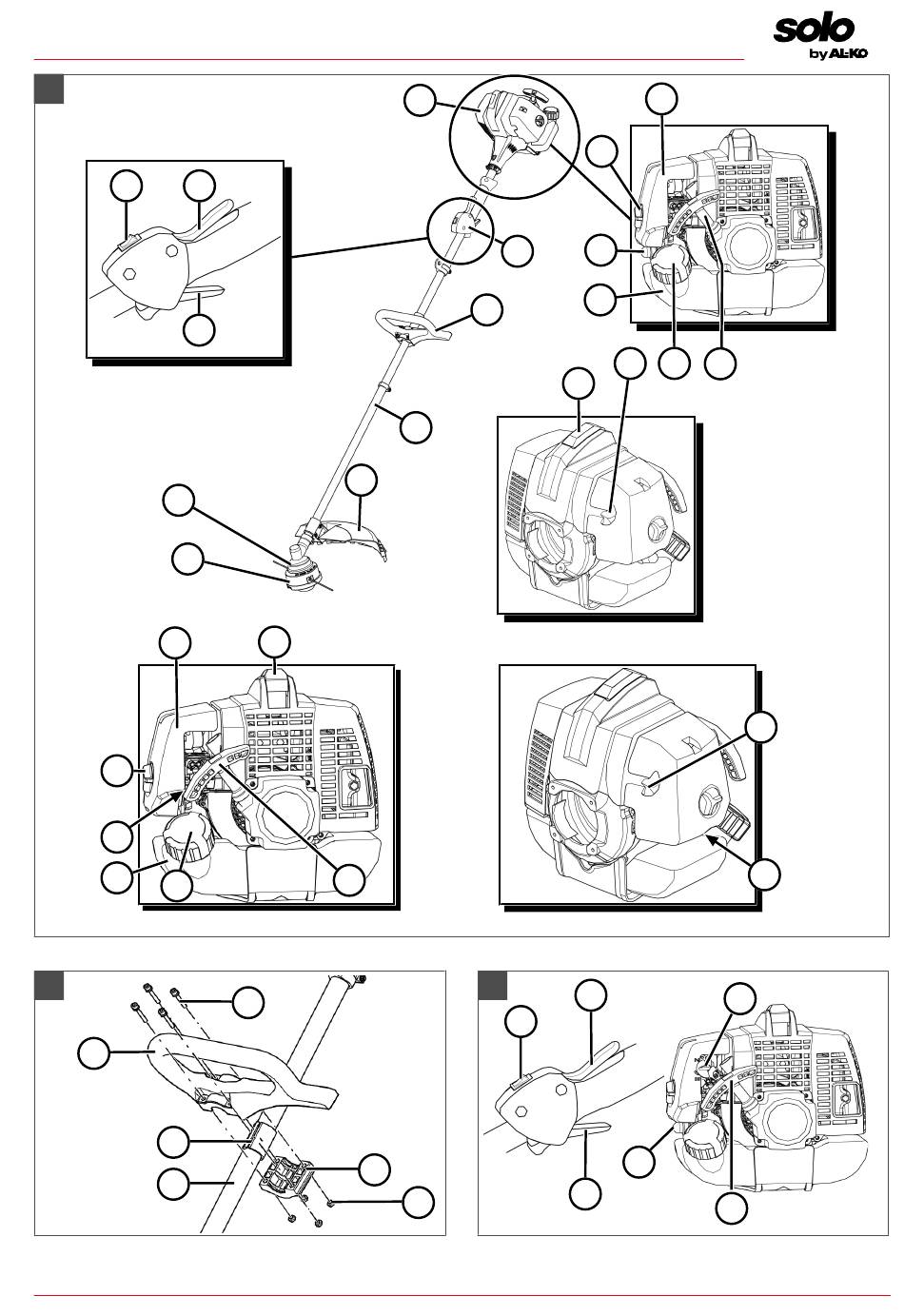 solo
by AL-KO