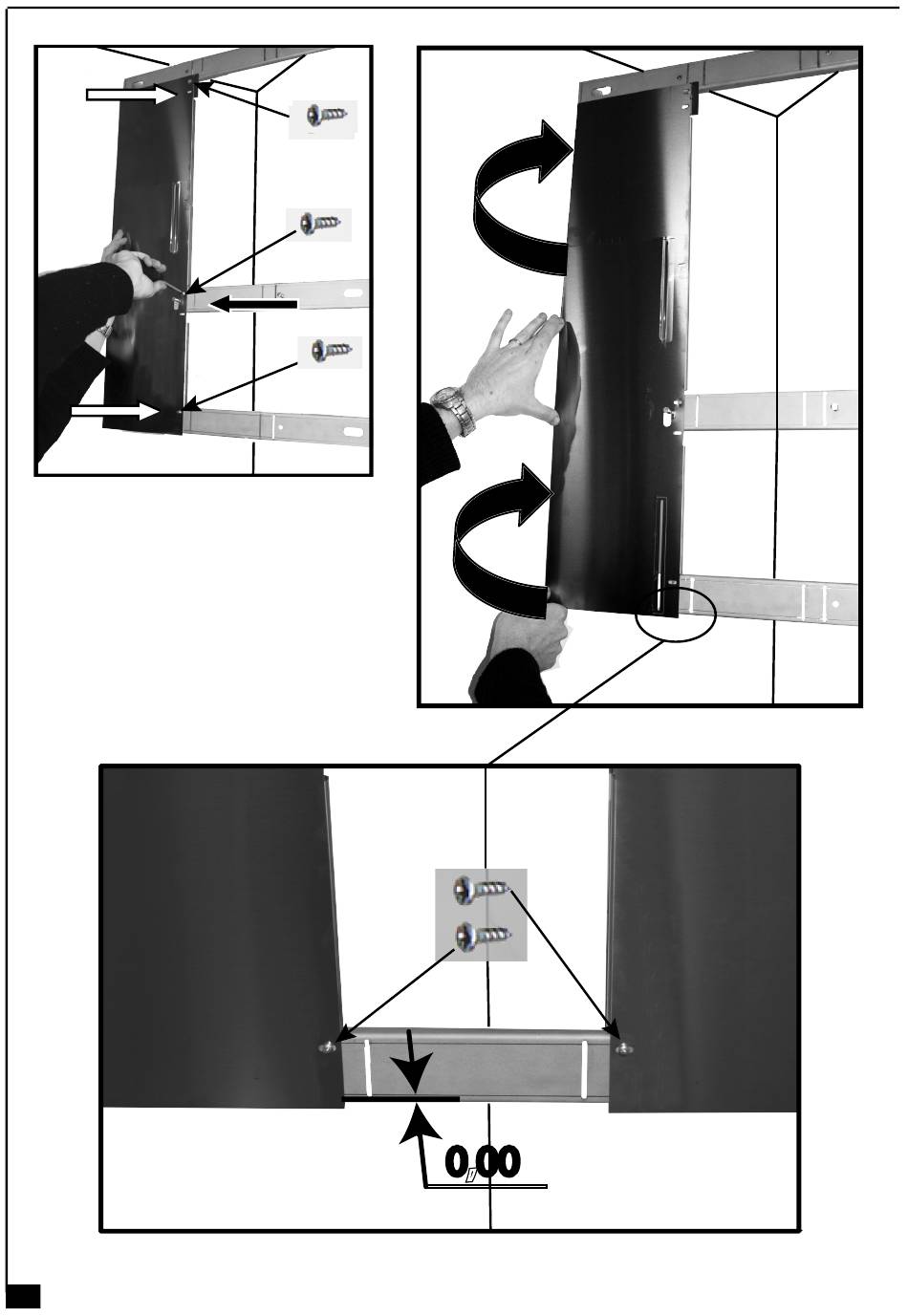 0,00