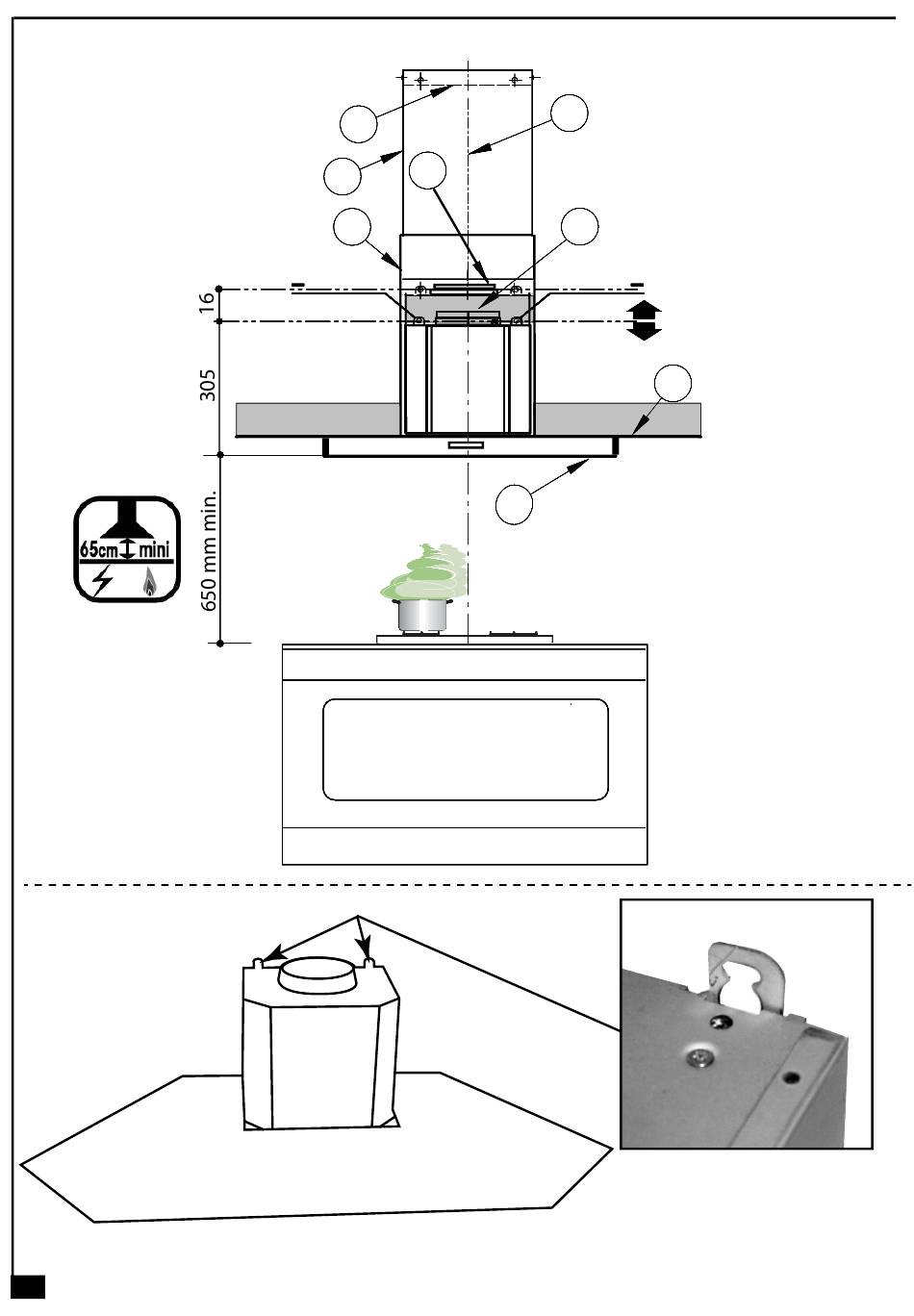 16
305
650 mm min.
65cm mini