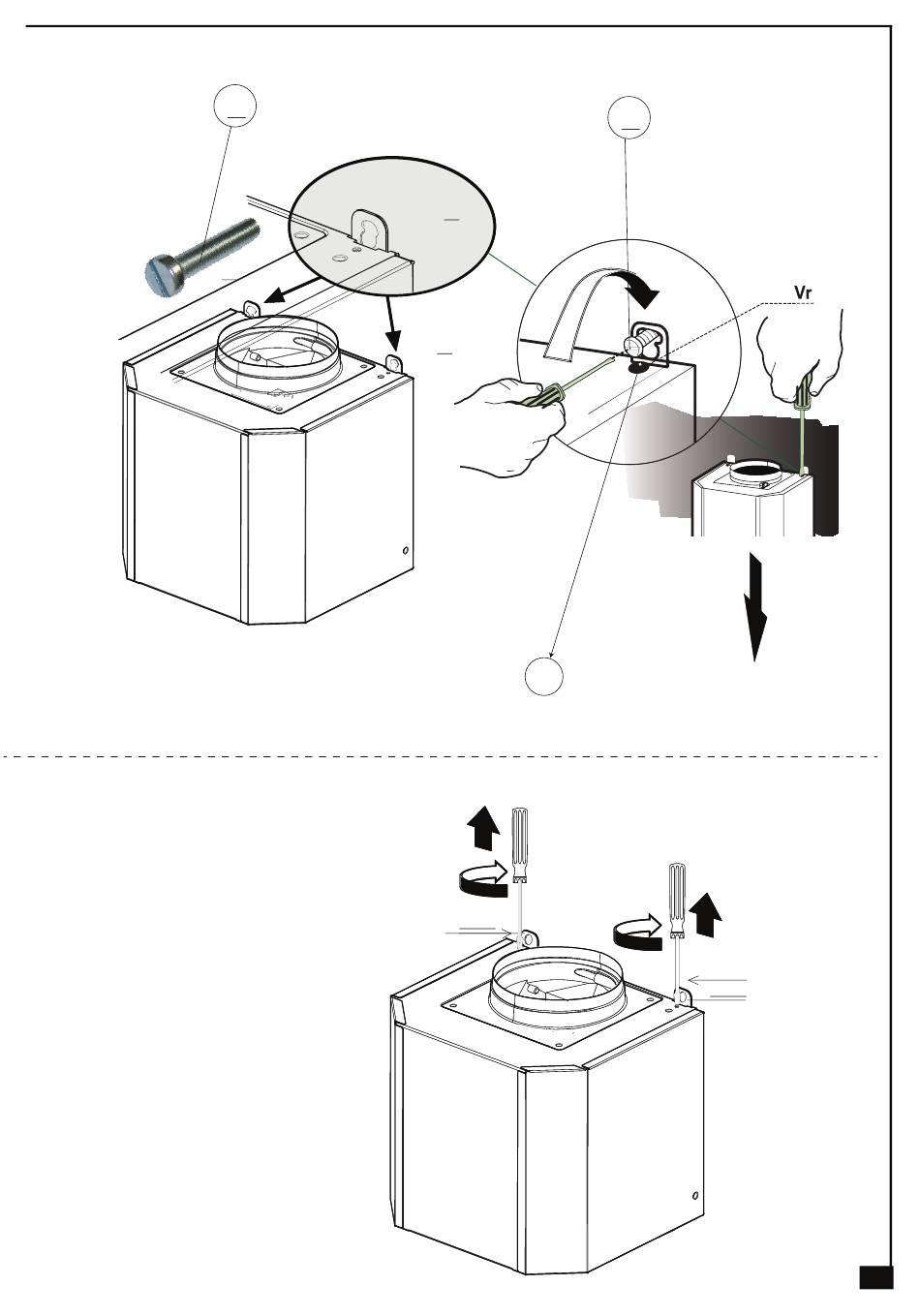 Vr