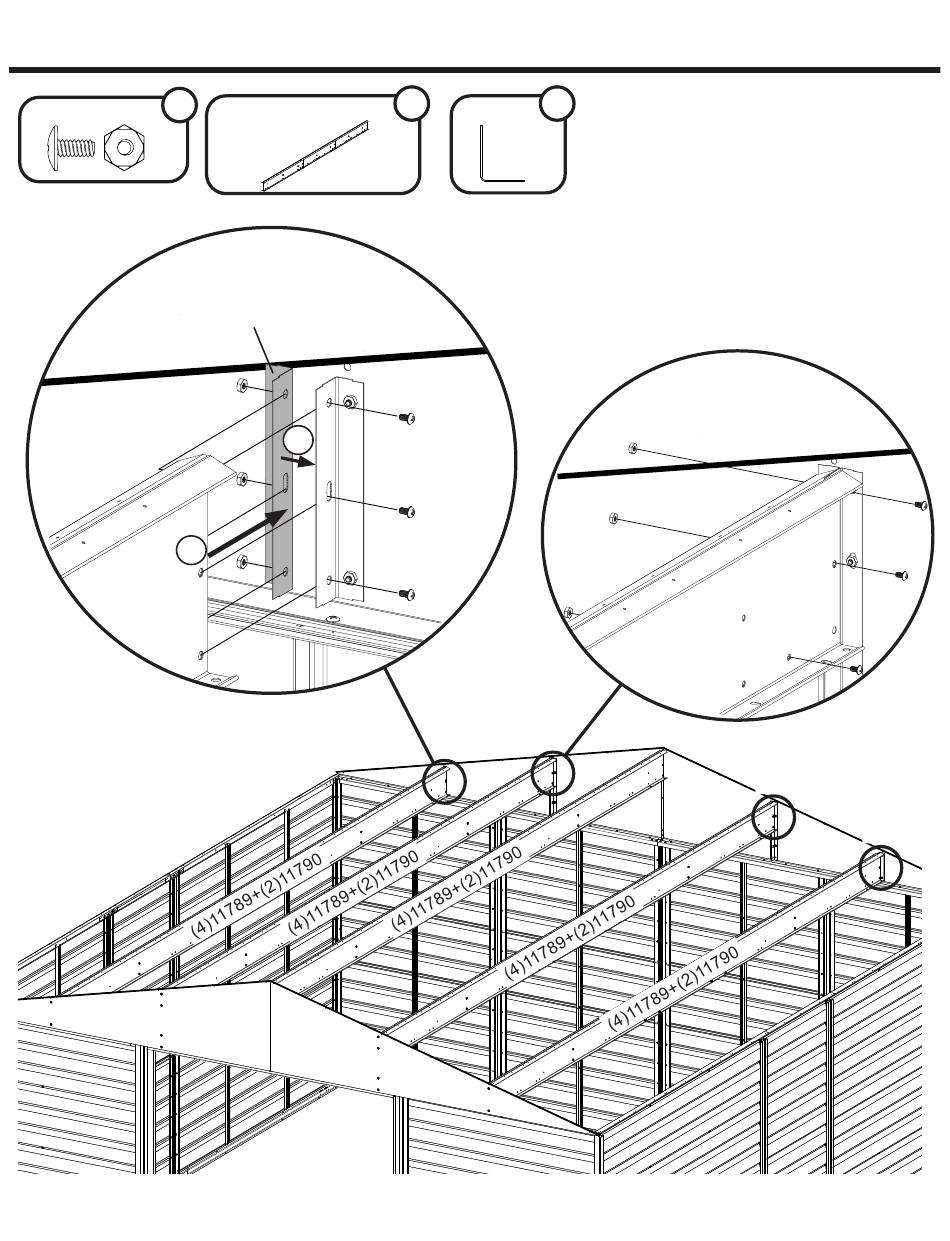 (4)11789+(2)11790

(4)11789+(2)11790

(4)11789+(2)11790

(4)11789+(2)11790

(4)11789+(2)11790