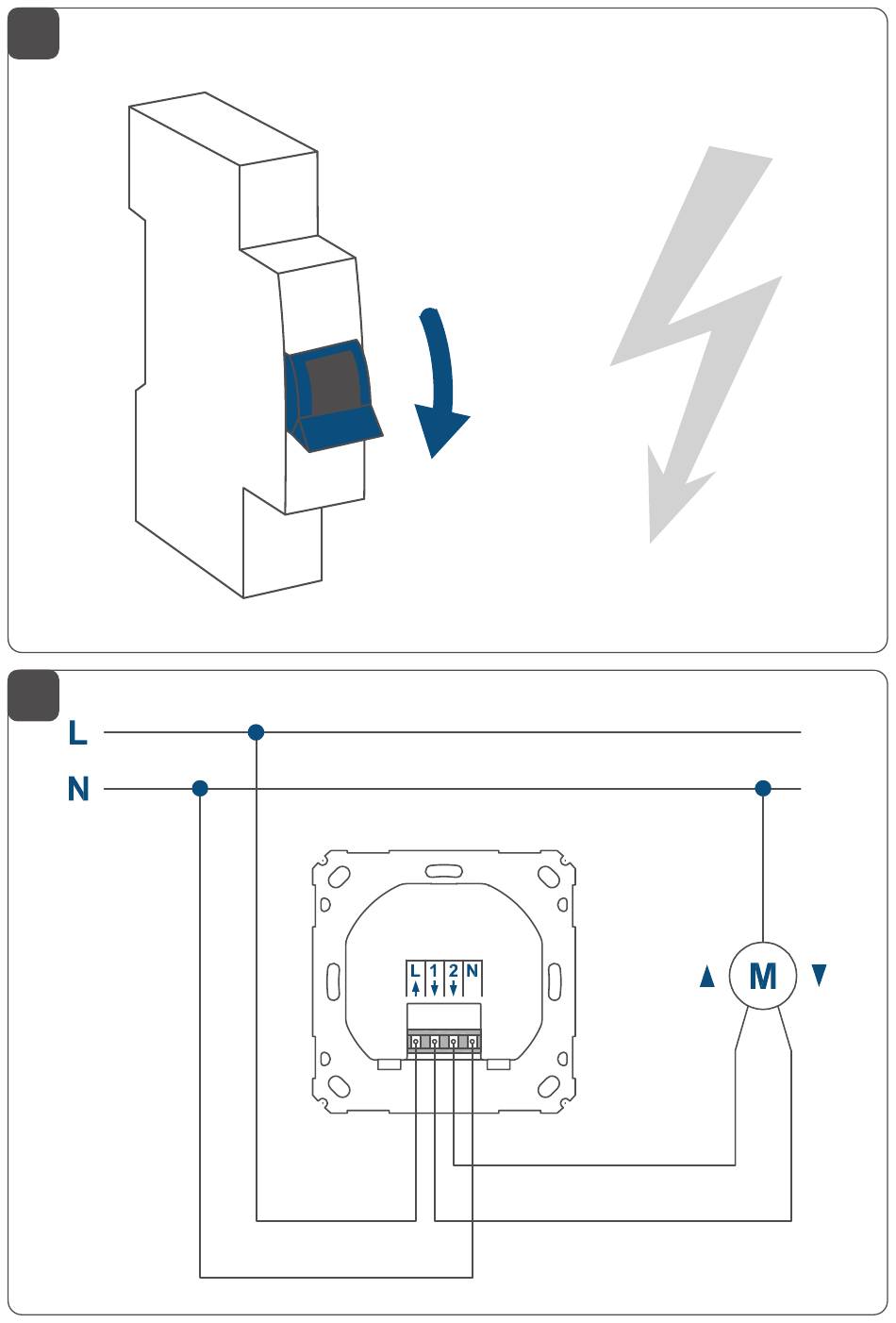 L
N
L 1 2 N
M