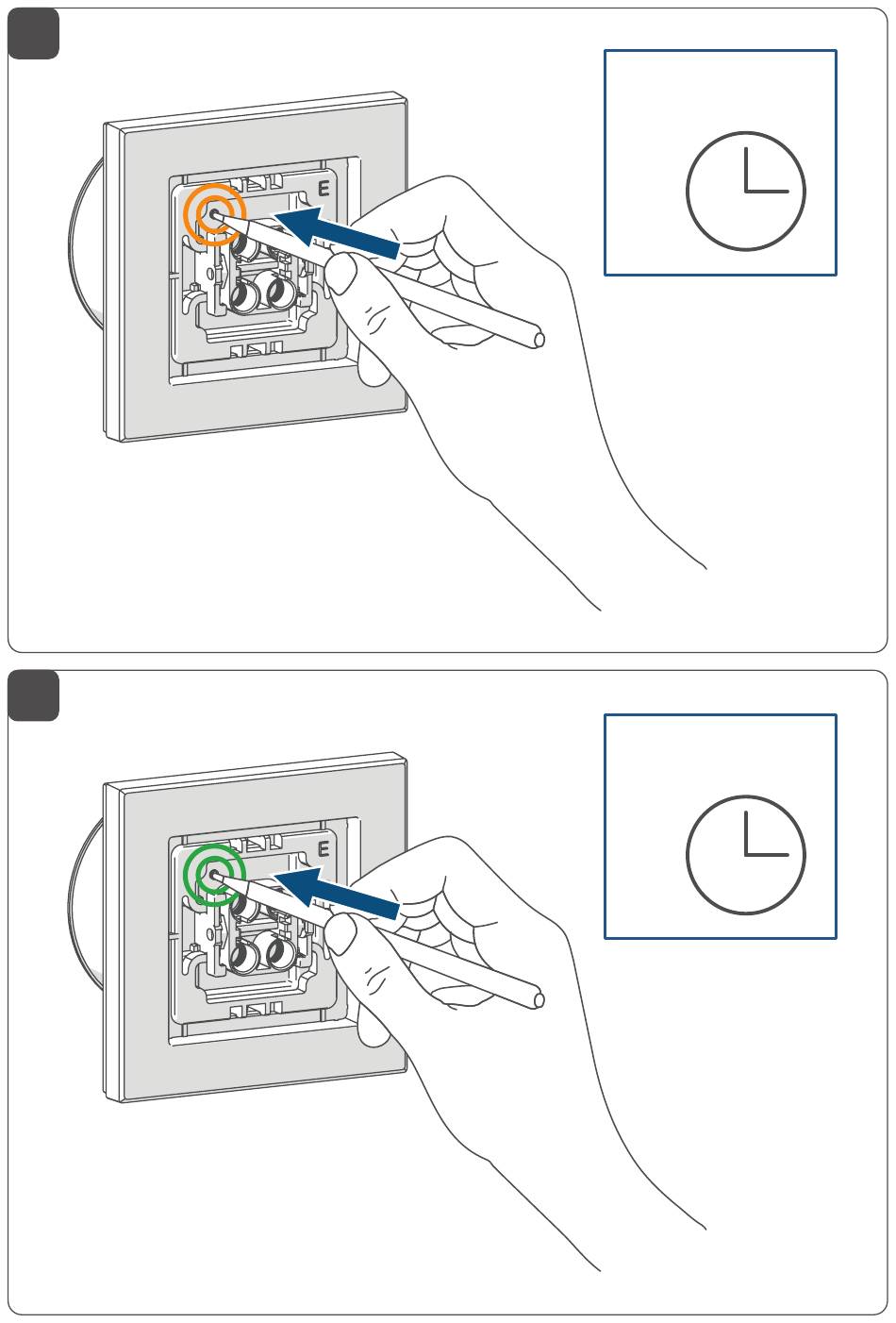 E

E