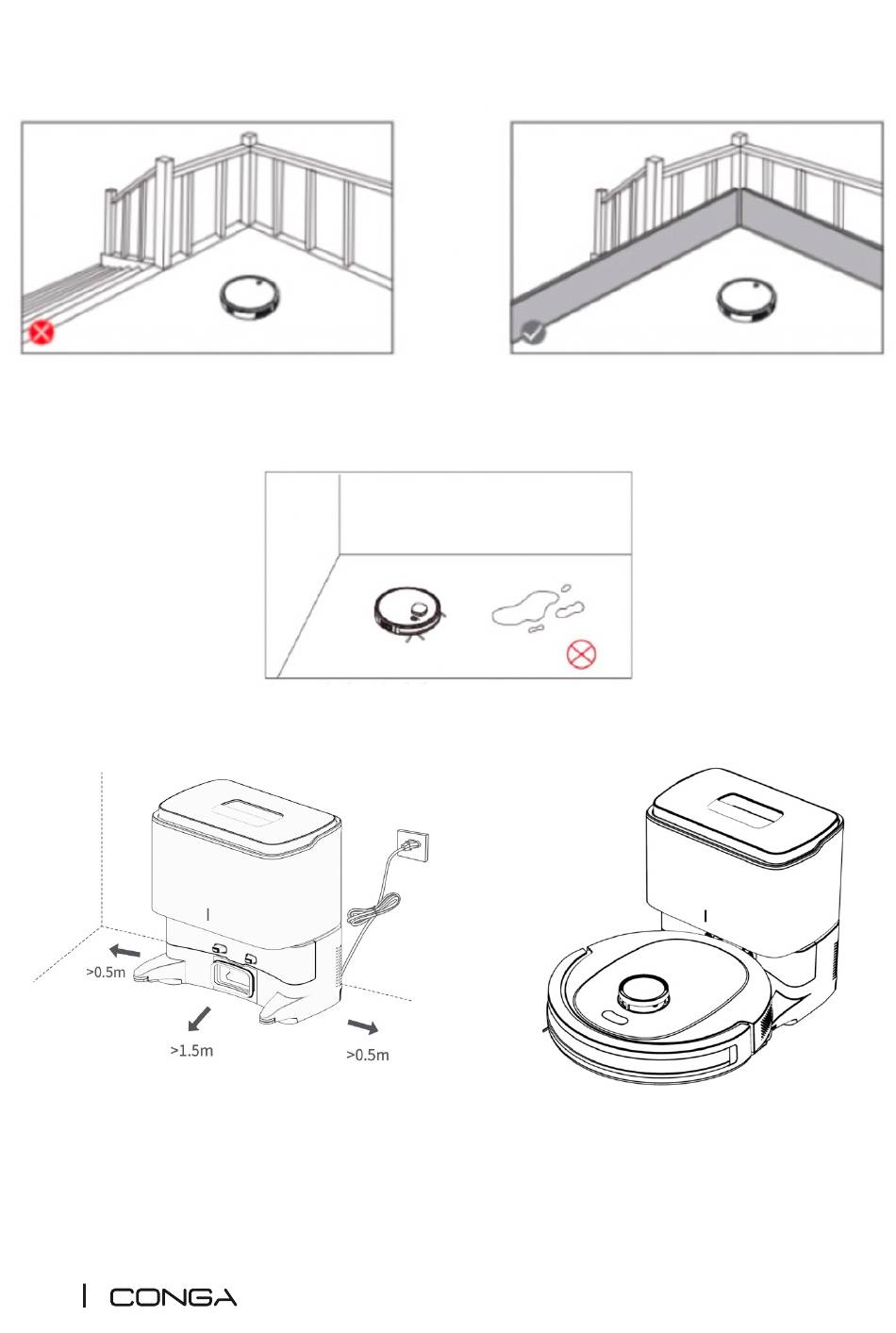 >0.5m

>1.5m

>0.5m

CONGA