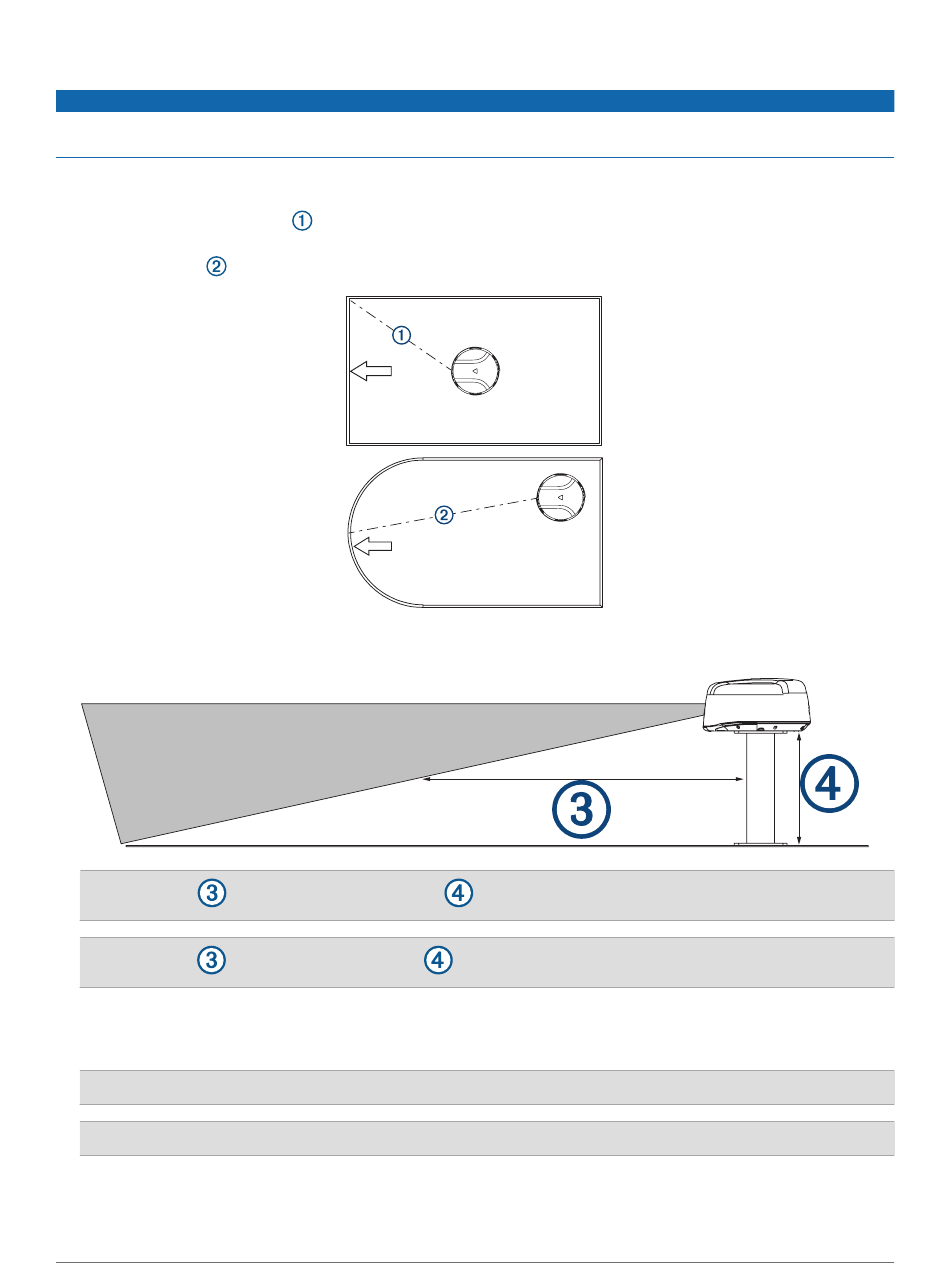 ①

②

①

②

③

④

③ ④

③ ④