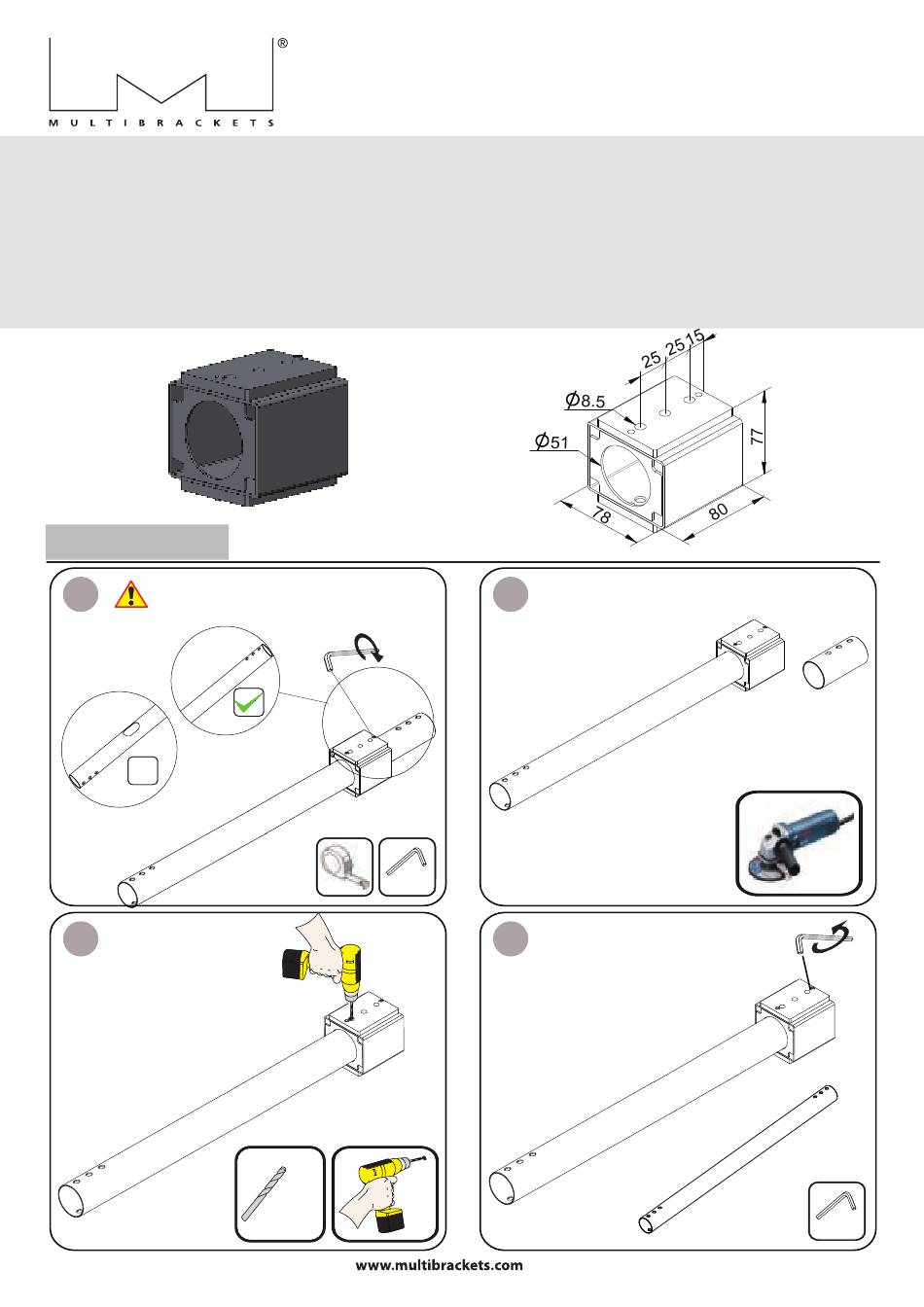 ®

MULTIBRACKETS

25 25 15

$\phi$8.5

$\phi$51

77

78

80

www.multibrackets.com