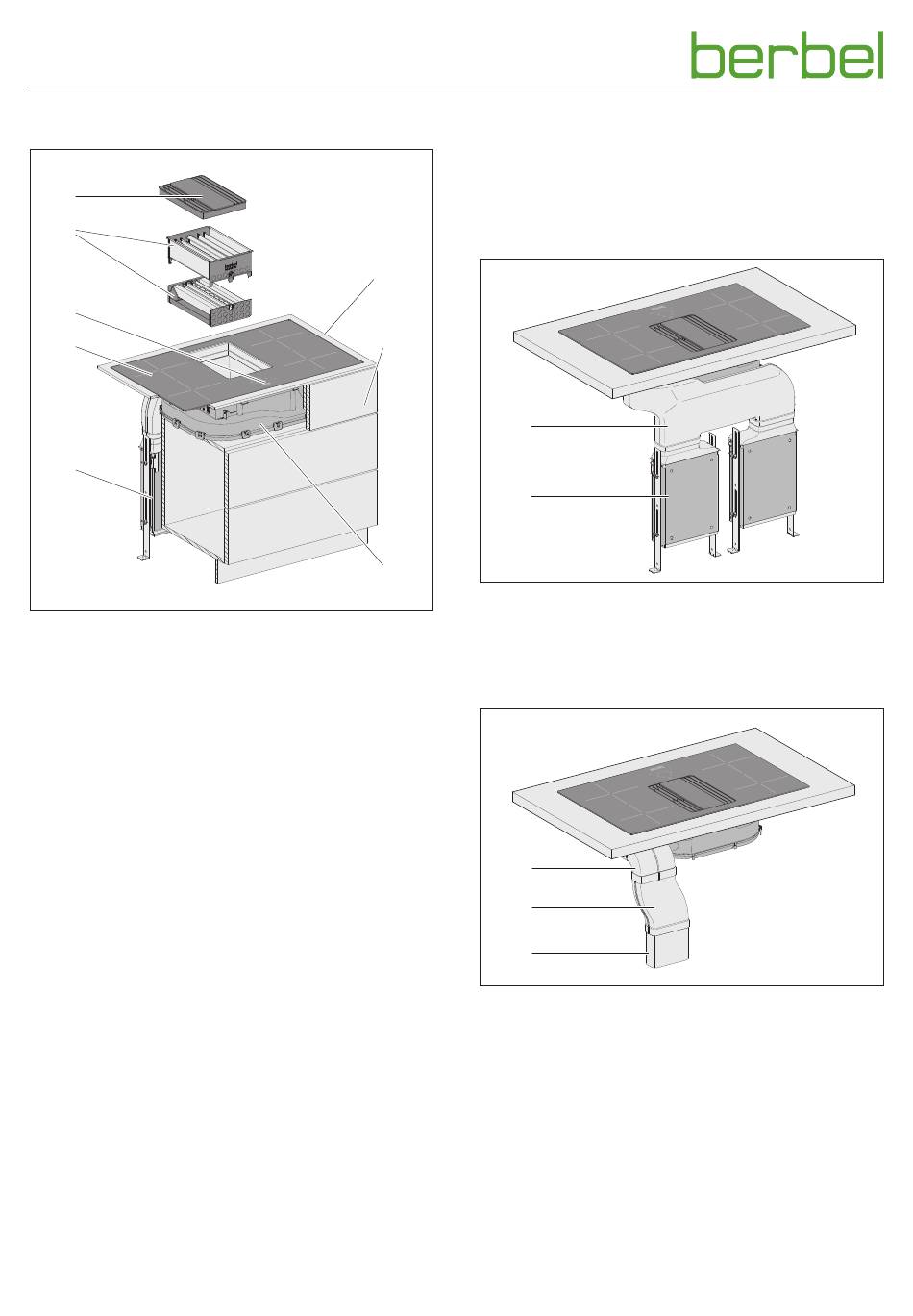 berbel