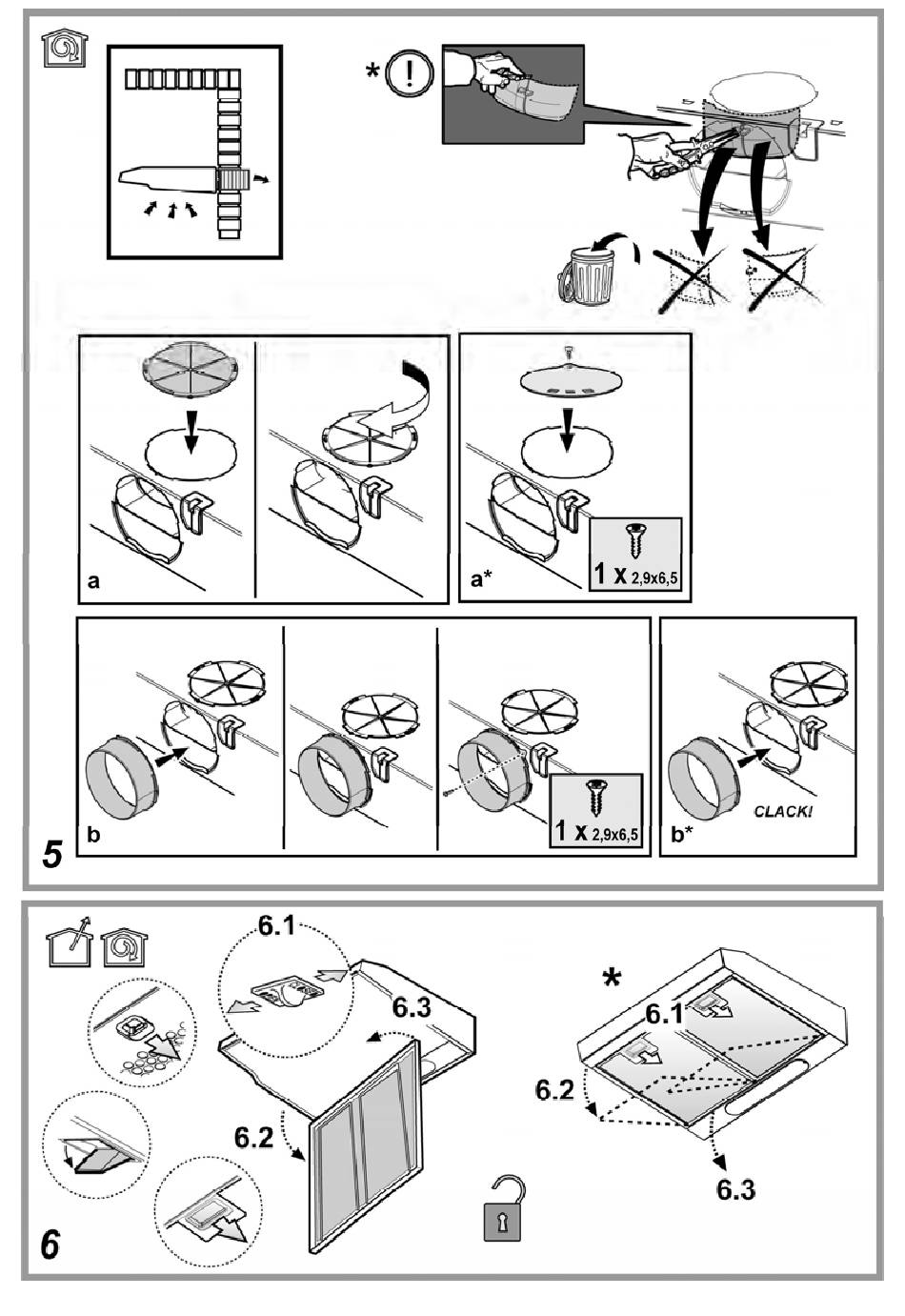 *

a

a*

1 x 2,9x6,5

b

1 x 2,9x6,5

b*

CLACK!

5

6.1

6.3

6.2

*

6.1

6.2

6.3

6