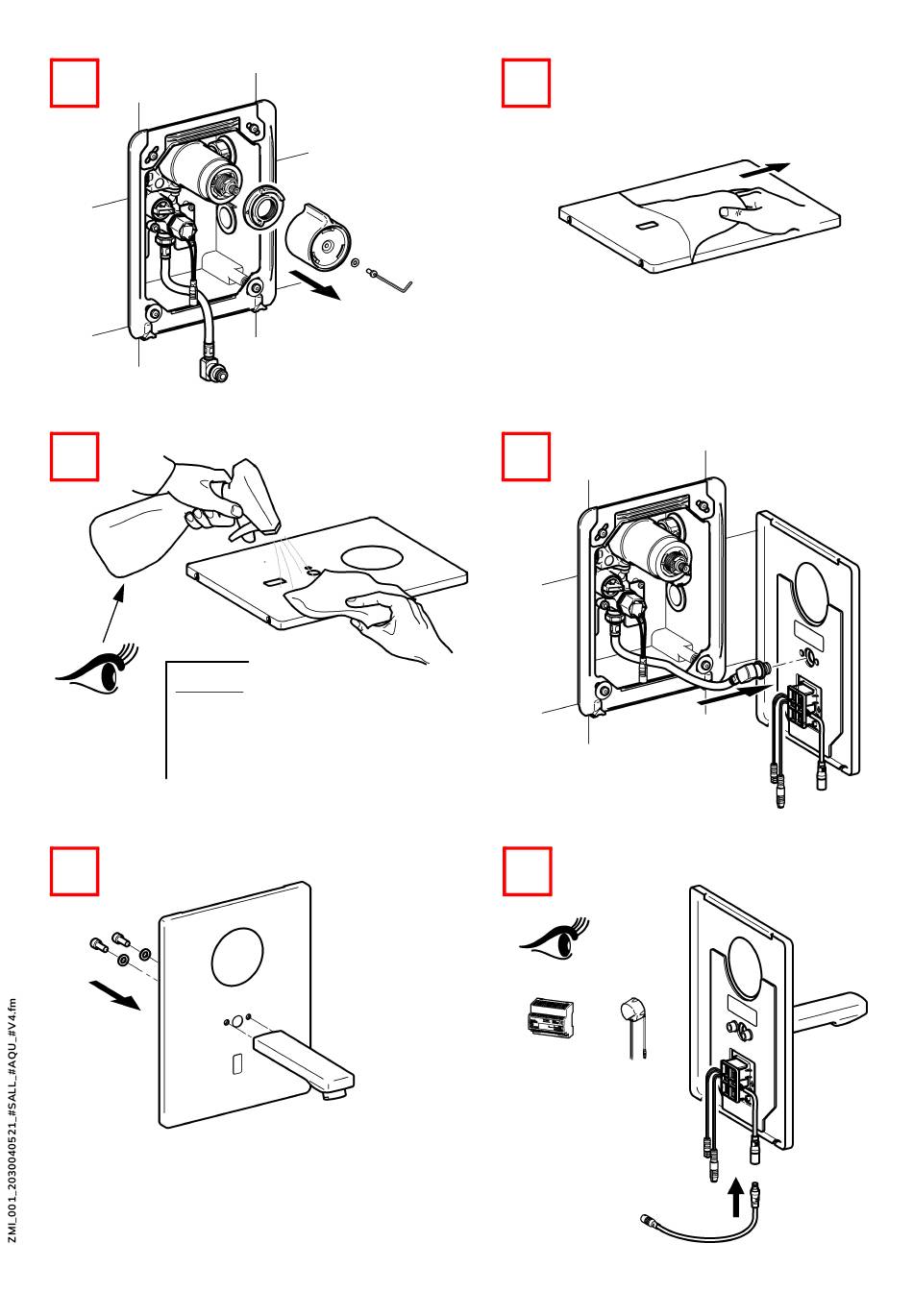 ZMI_001_2030040521_#SALL_#AQU_#V4.fm