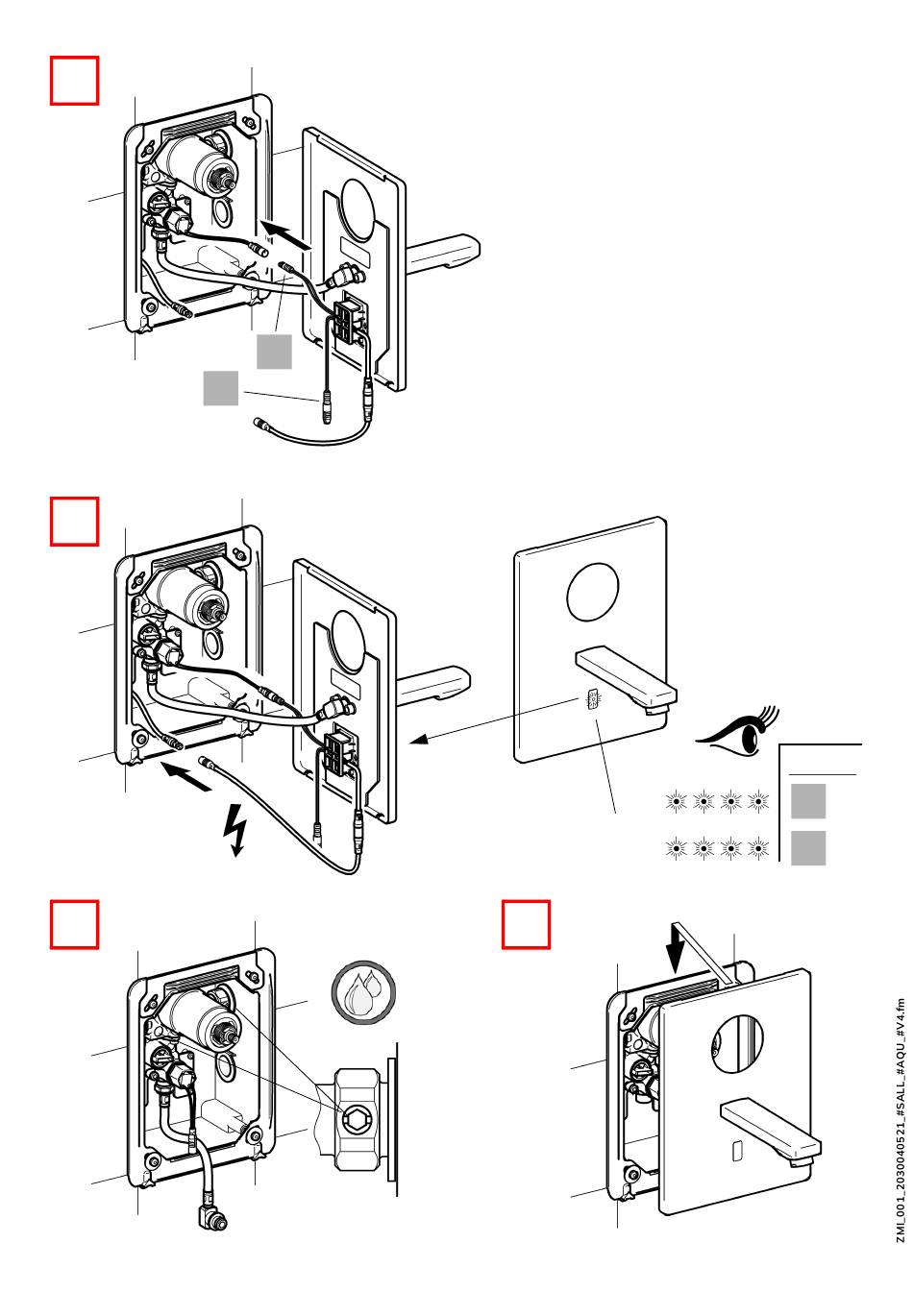 ZMI_001_2030040521_#SALL_#AQU_#V4.fm