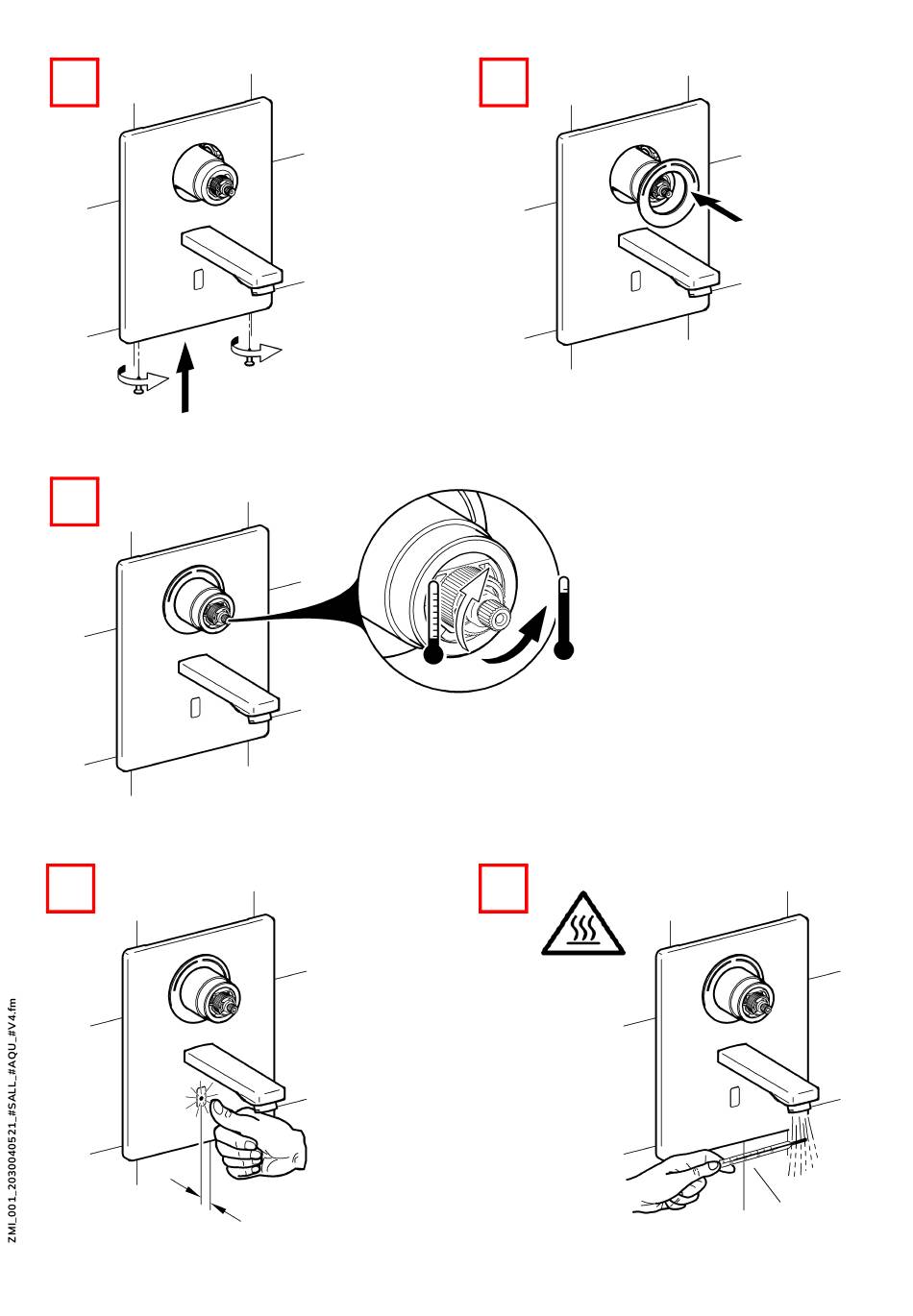 ZMI_001_2030040521_#SALL_#AQU_#V4.fm