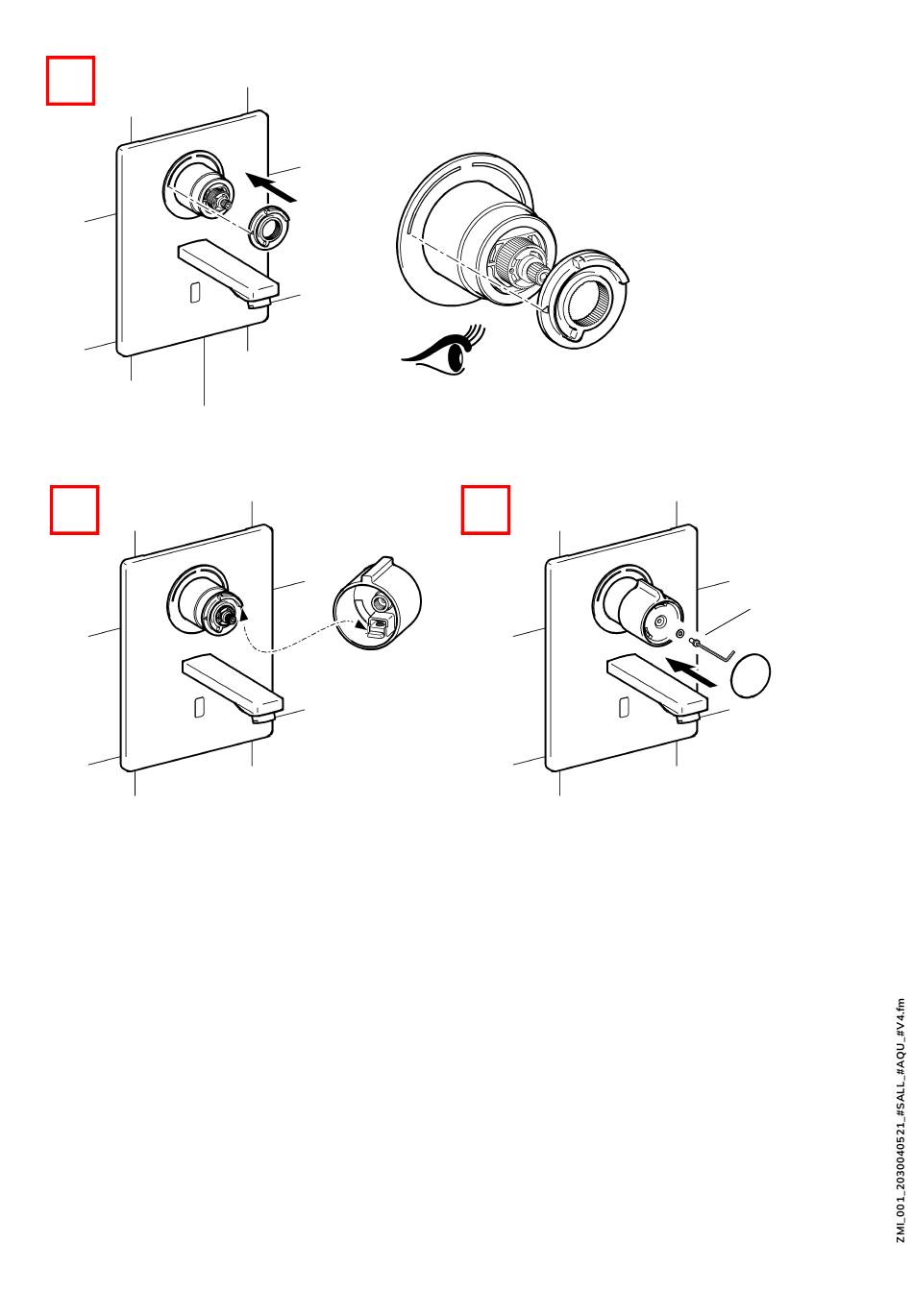 ZMI_001_2030040521_#SALL_#AQU_#V4.fm