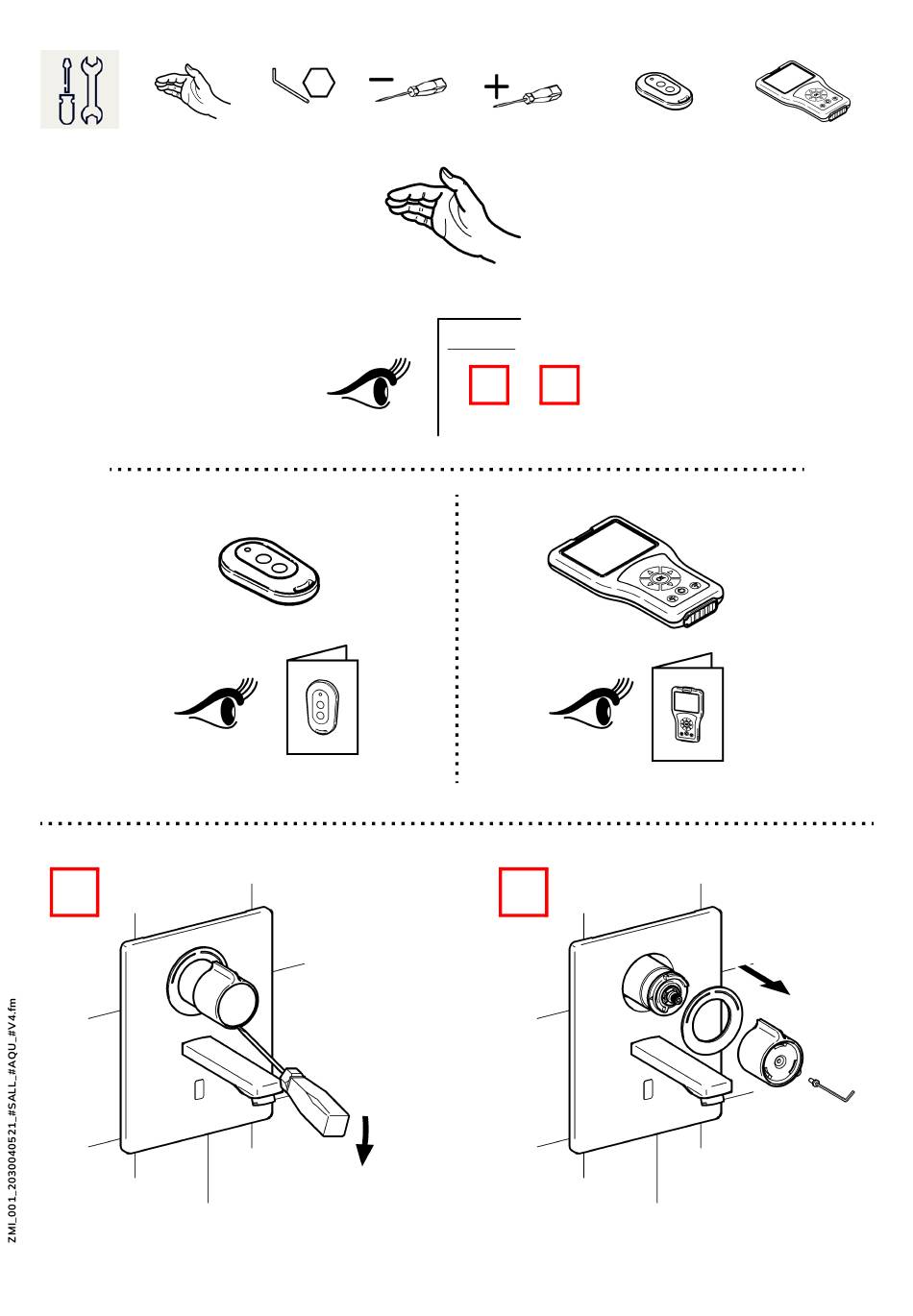 ZMI_001_2030040521_#SALL_#AQU_#V4.fm