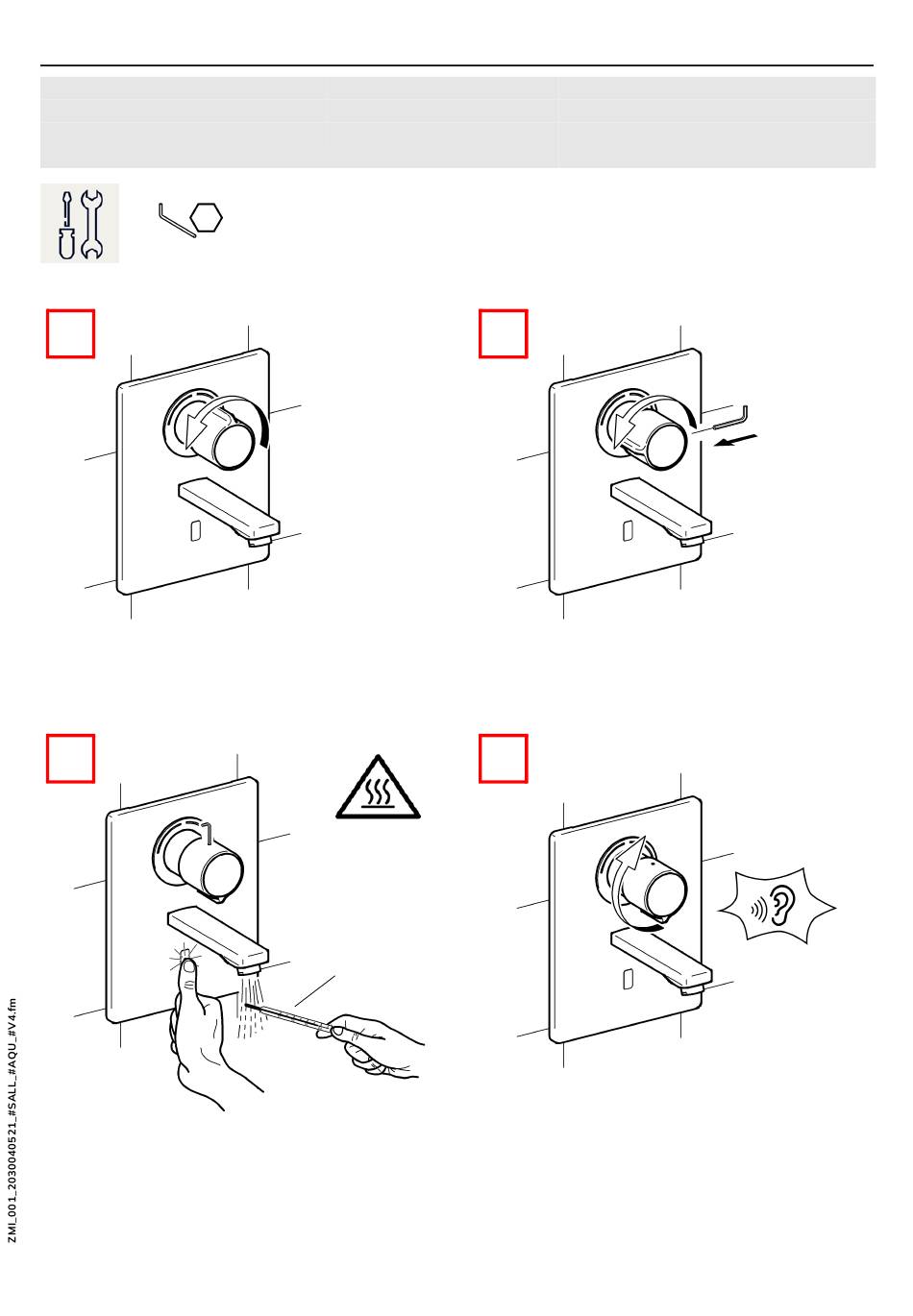 ZMI_001_2030040521_#SALL_#AQU_#V4.fm