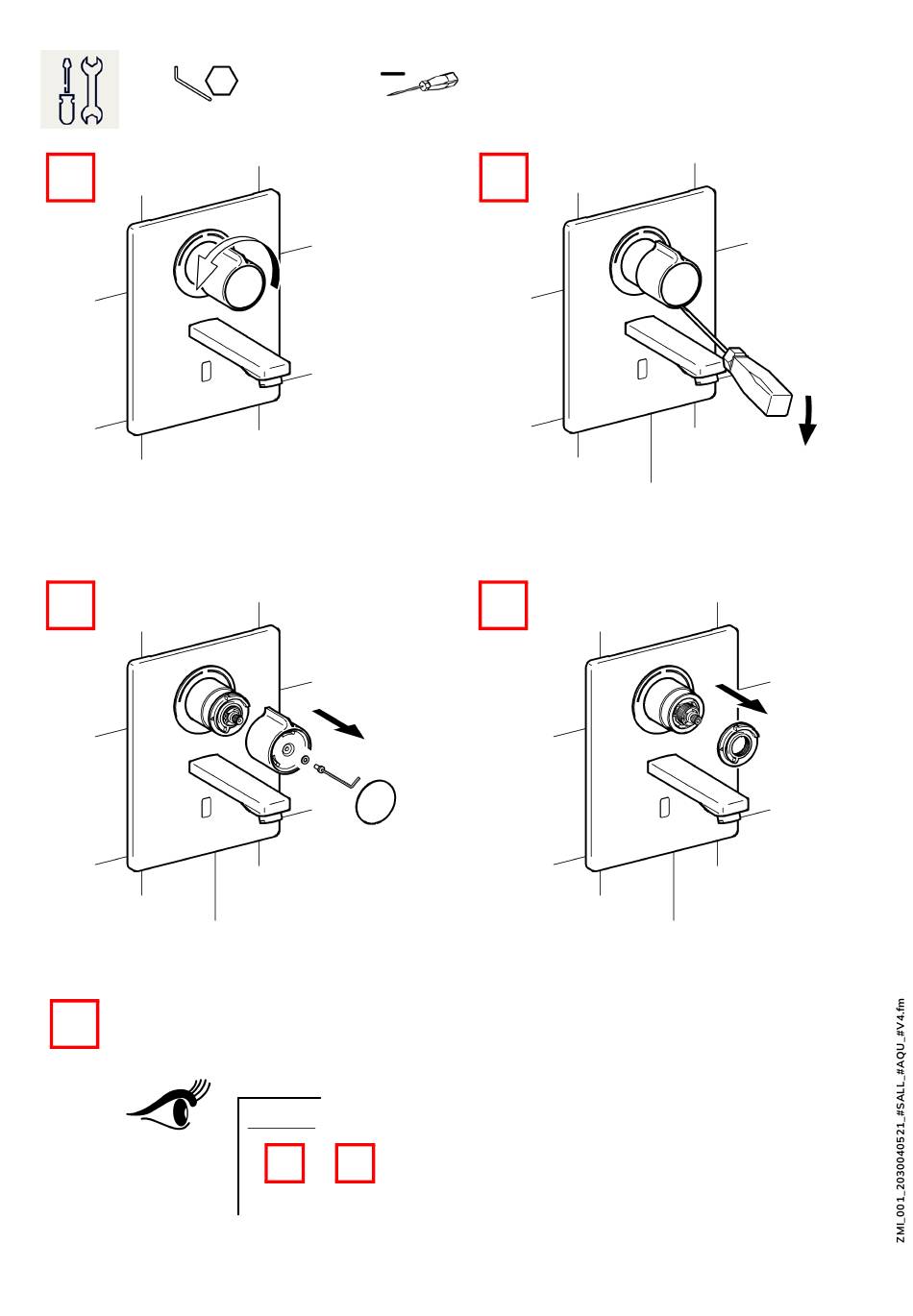 ZMI_001_2030040521_#SALL_#AQU_#V4.fm