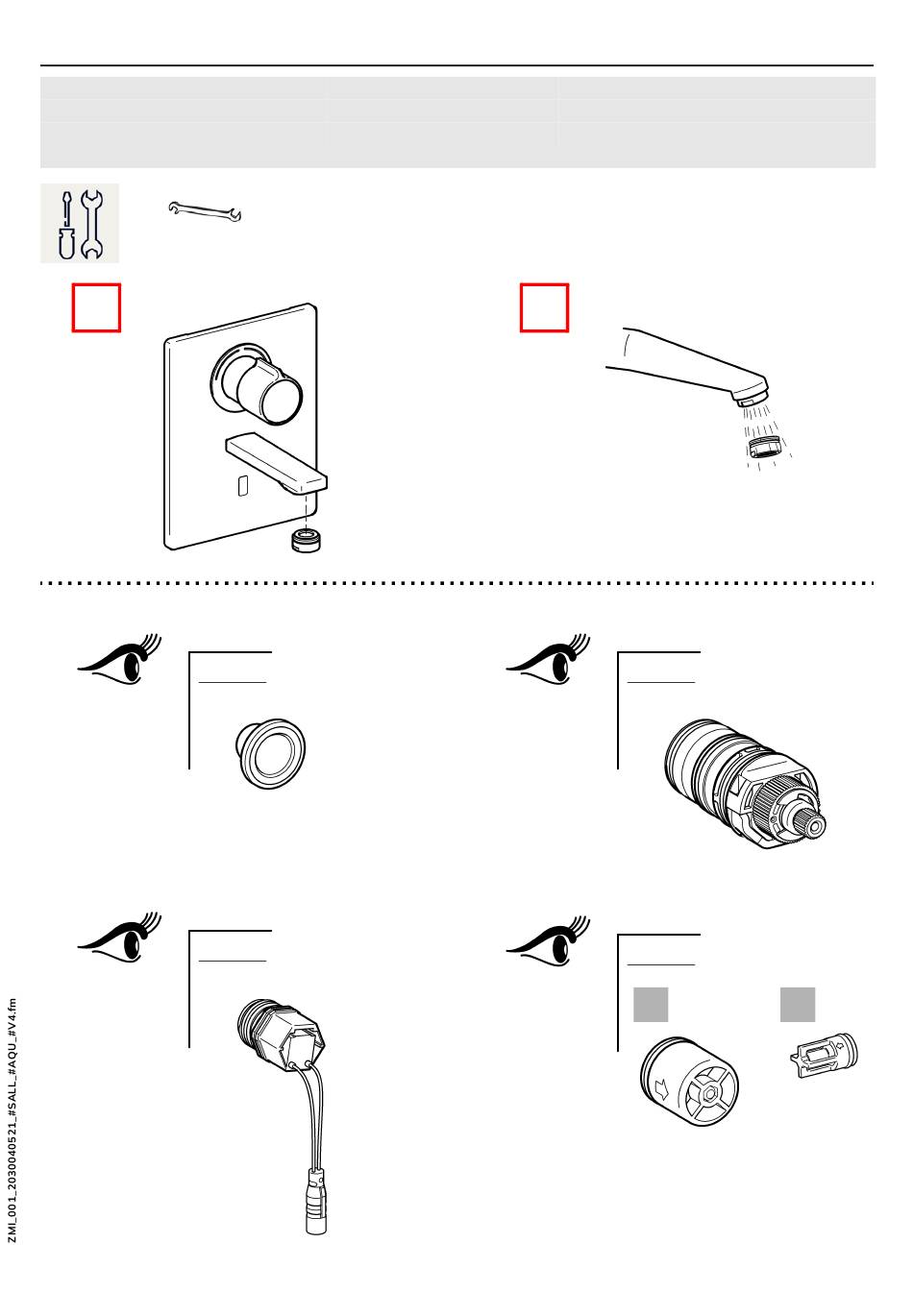 ZMI_001_2030040521_#SALL_#AQU_#V4.fm