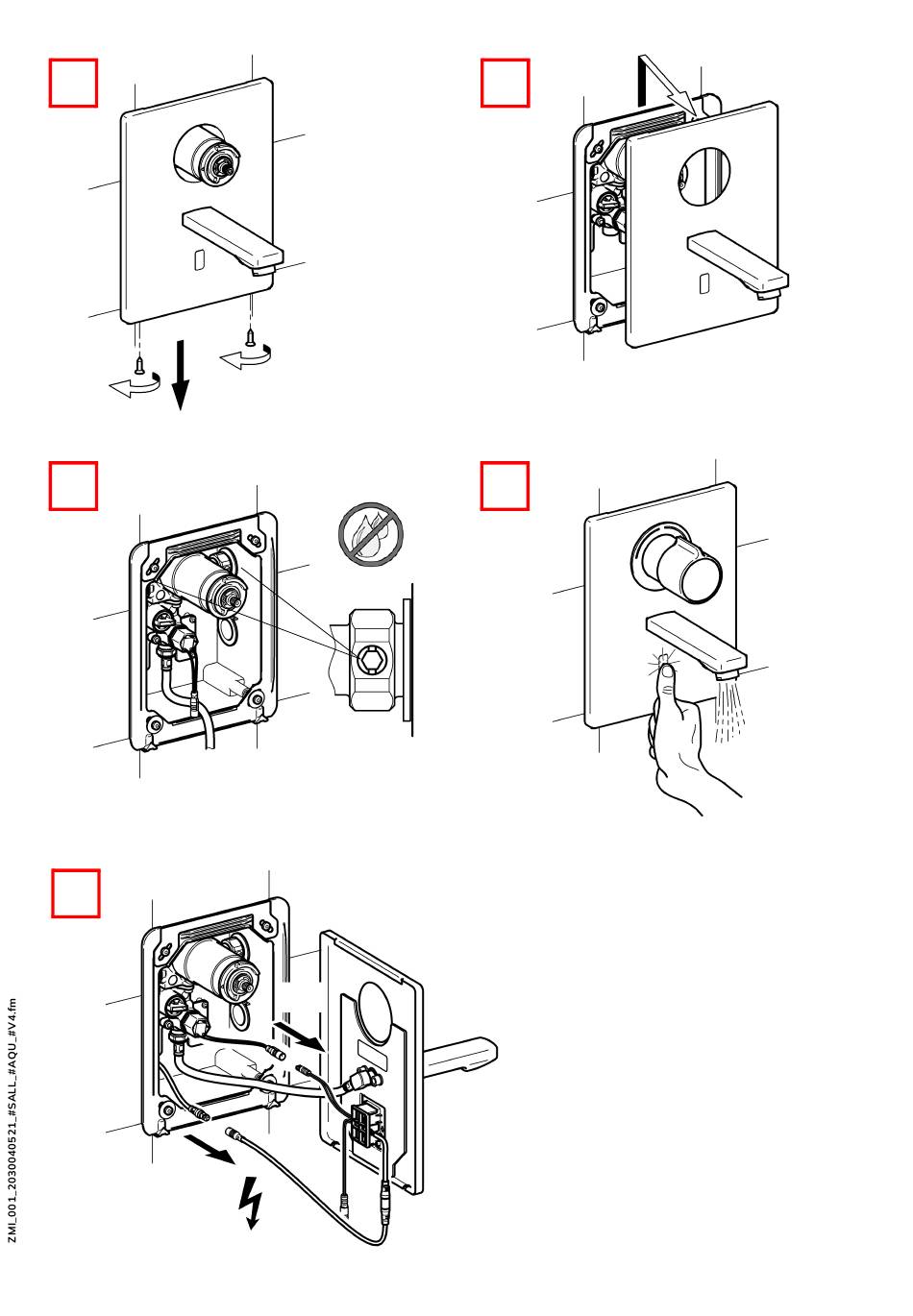 ZMI_001_2030040521_#SALL_#AQU_#V4.fm