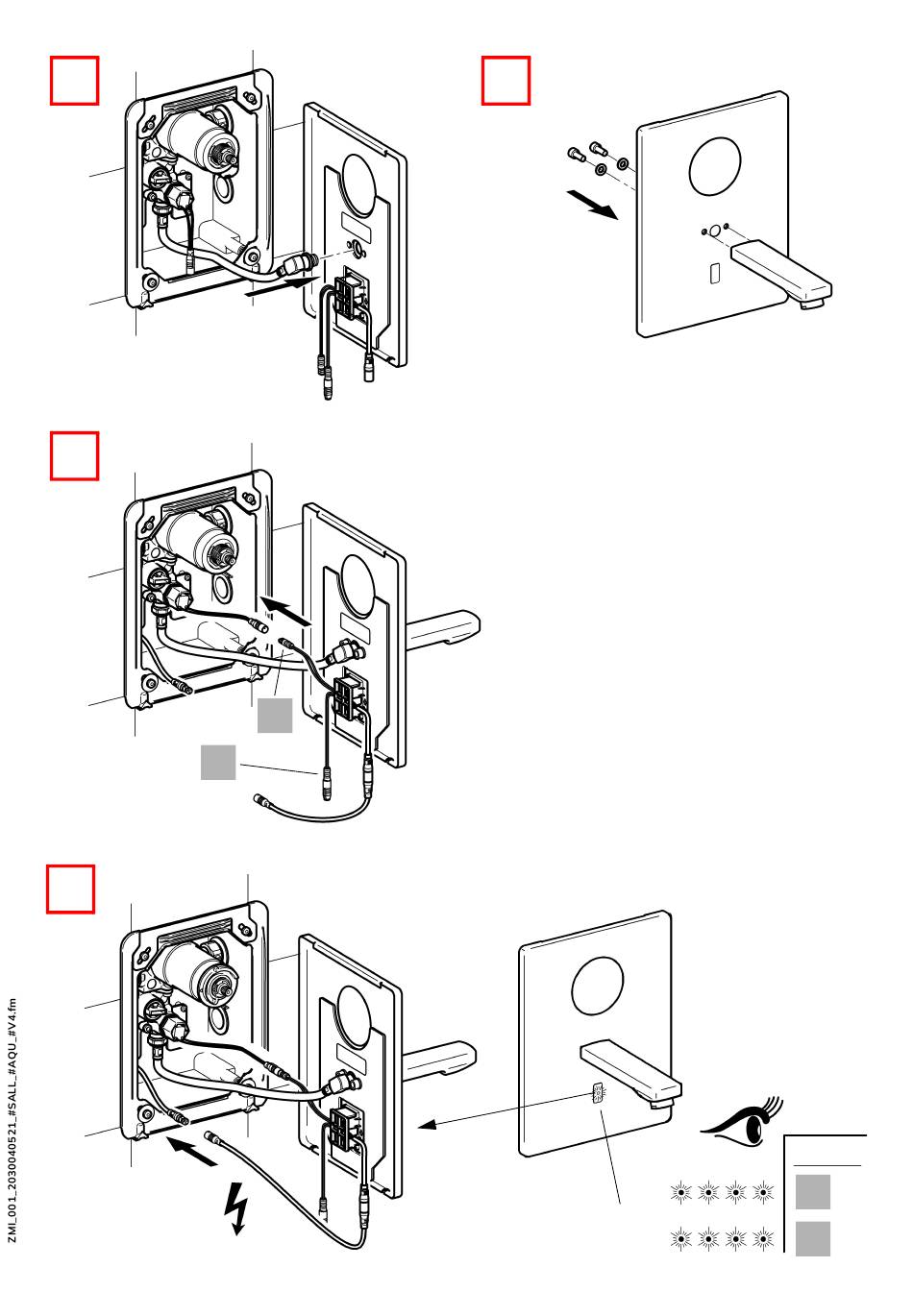 ZMI_001_2030040521_#SALL_#AQU_#V4.fm