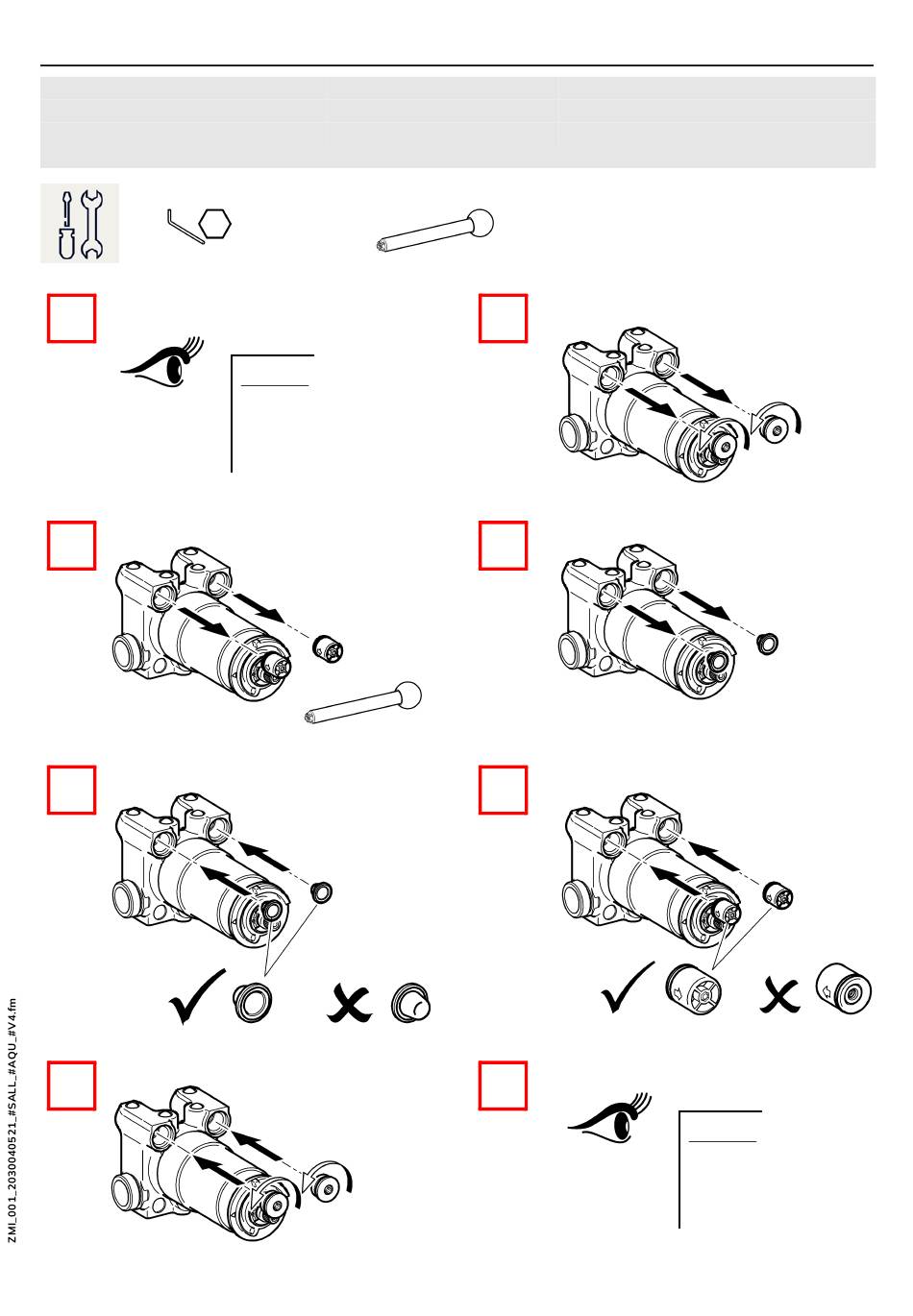 ZMI_001_2030040521_#SALL_#AQU_#V4.fm