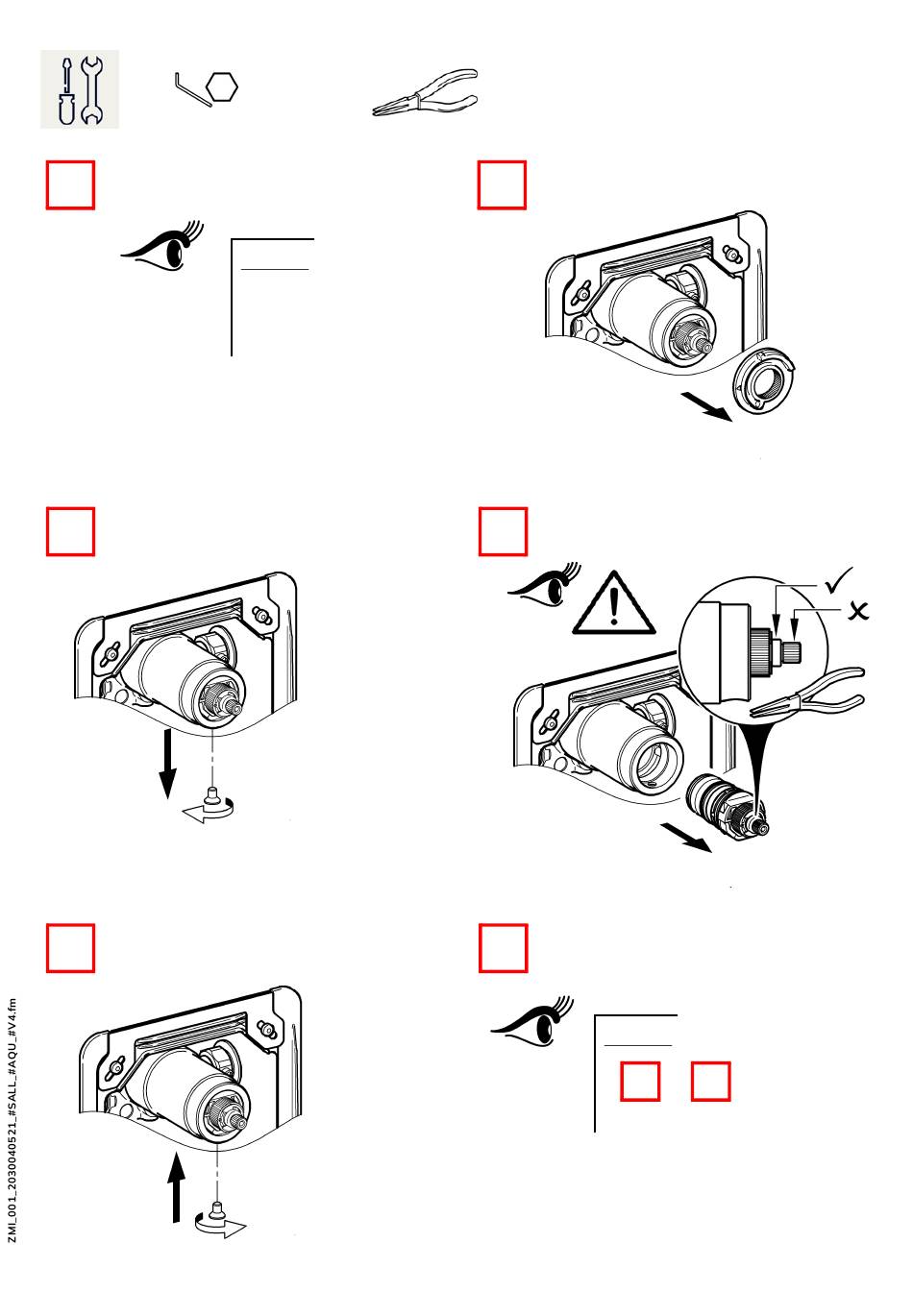 ZMI_001_2030040521_#SALL_#AQU_#V4.fm