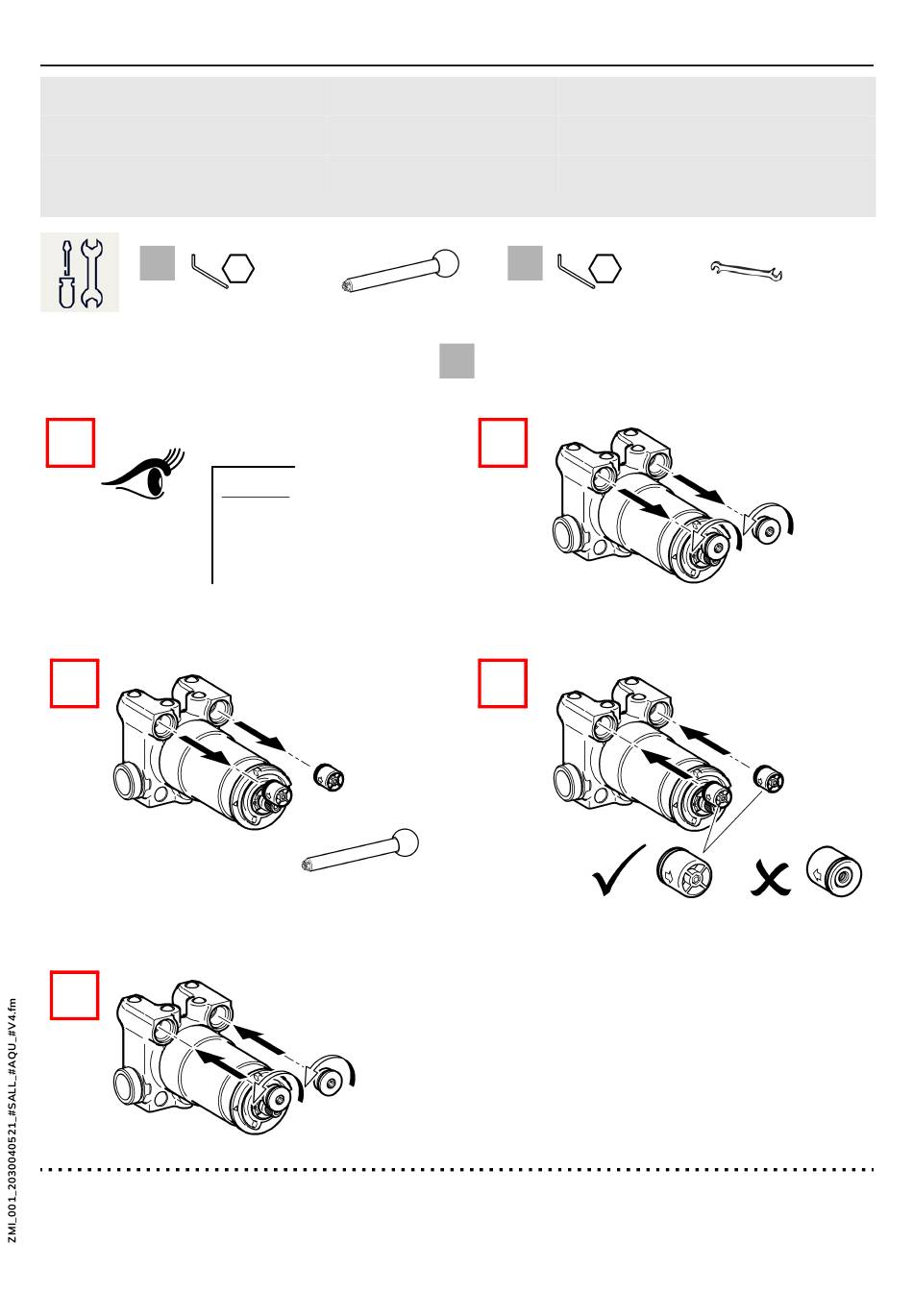 ZMI_001_2030040521_#SALL_#AQU_#V4.fm