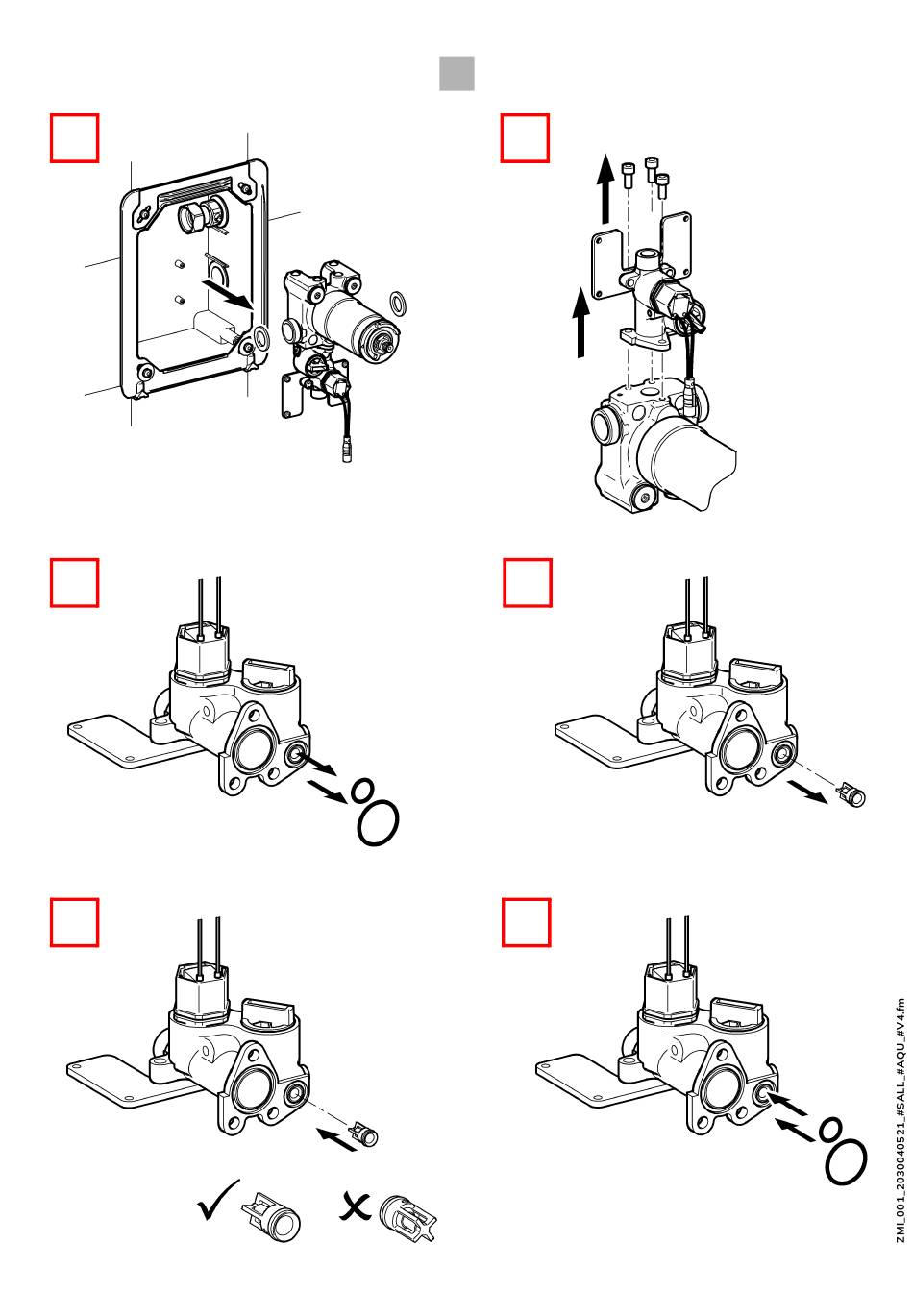 ZMI_001_2030040521_#SALL_#AQU_#V4.fm