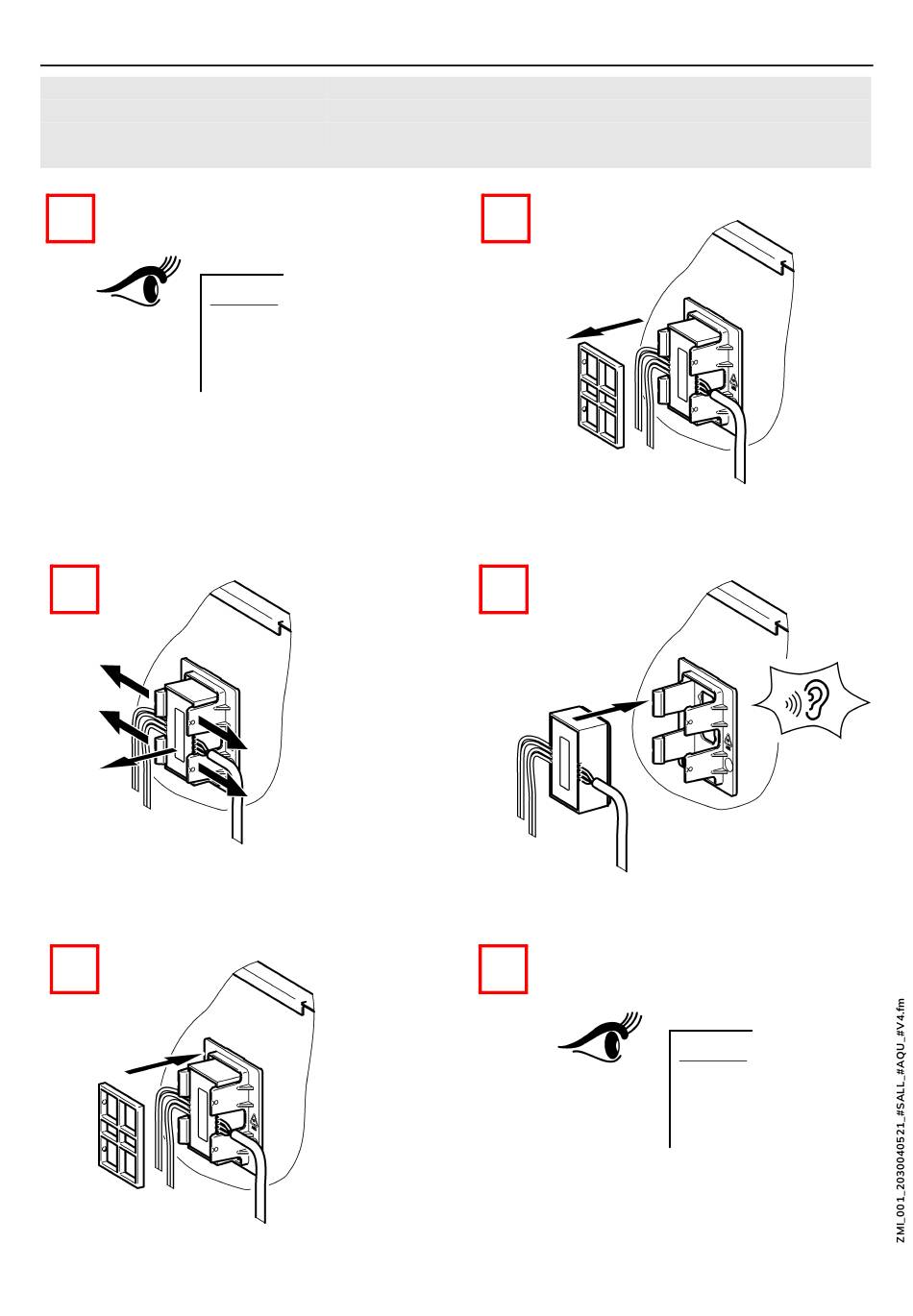 ZMI_001_2030040521_#SALL_#AQU_#V4.fm