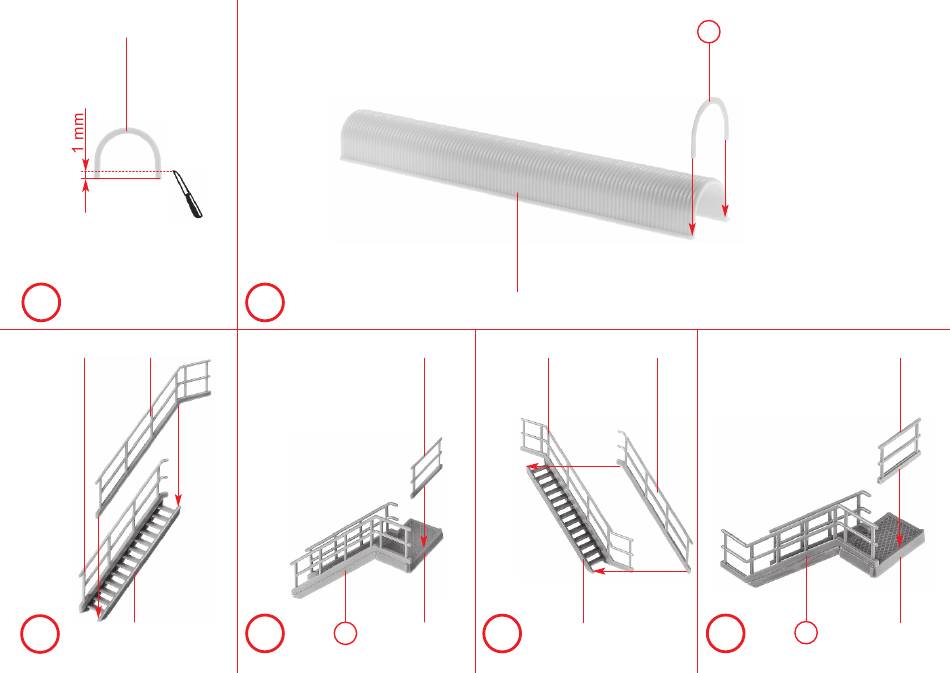 1 mm