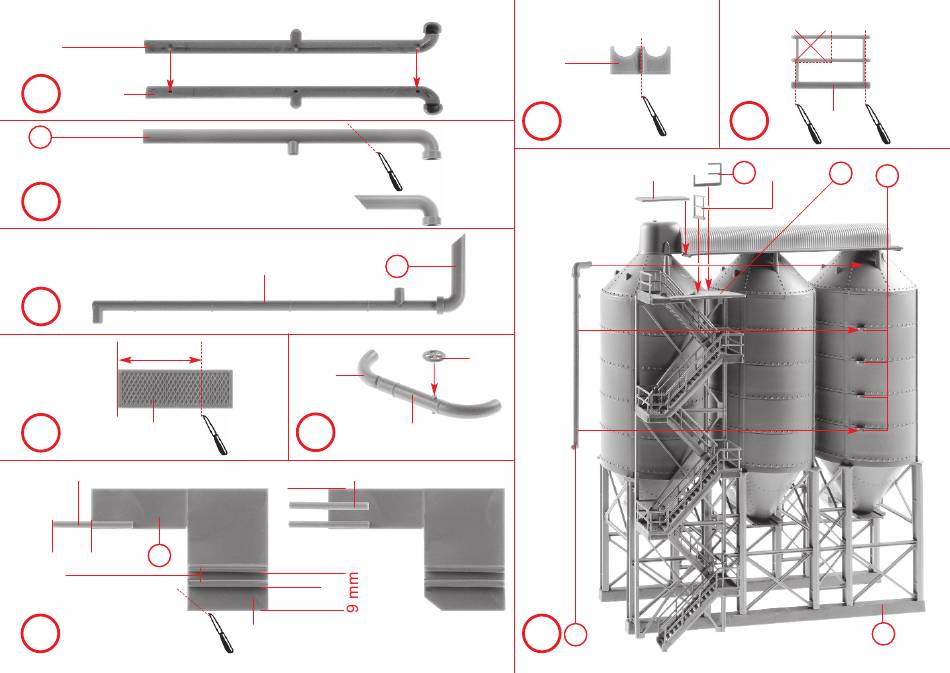 9 mm