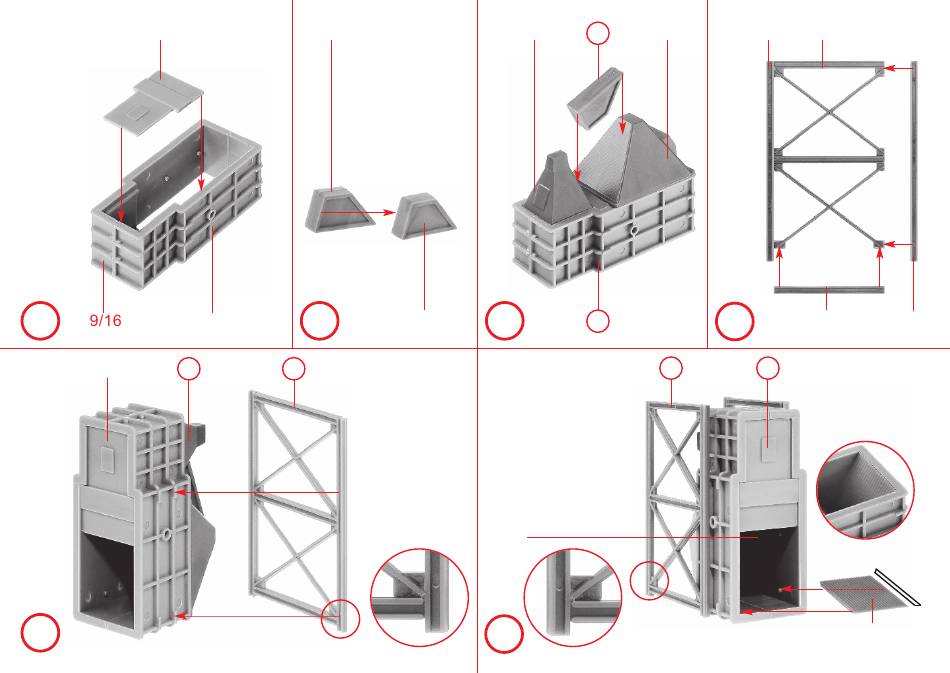 9/16