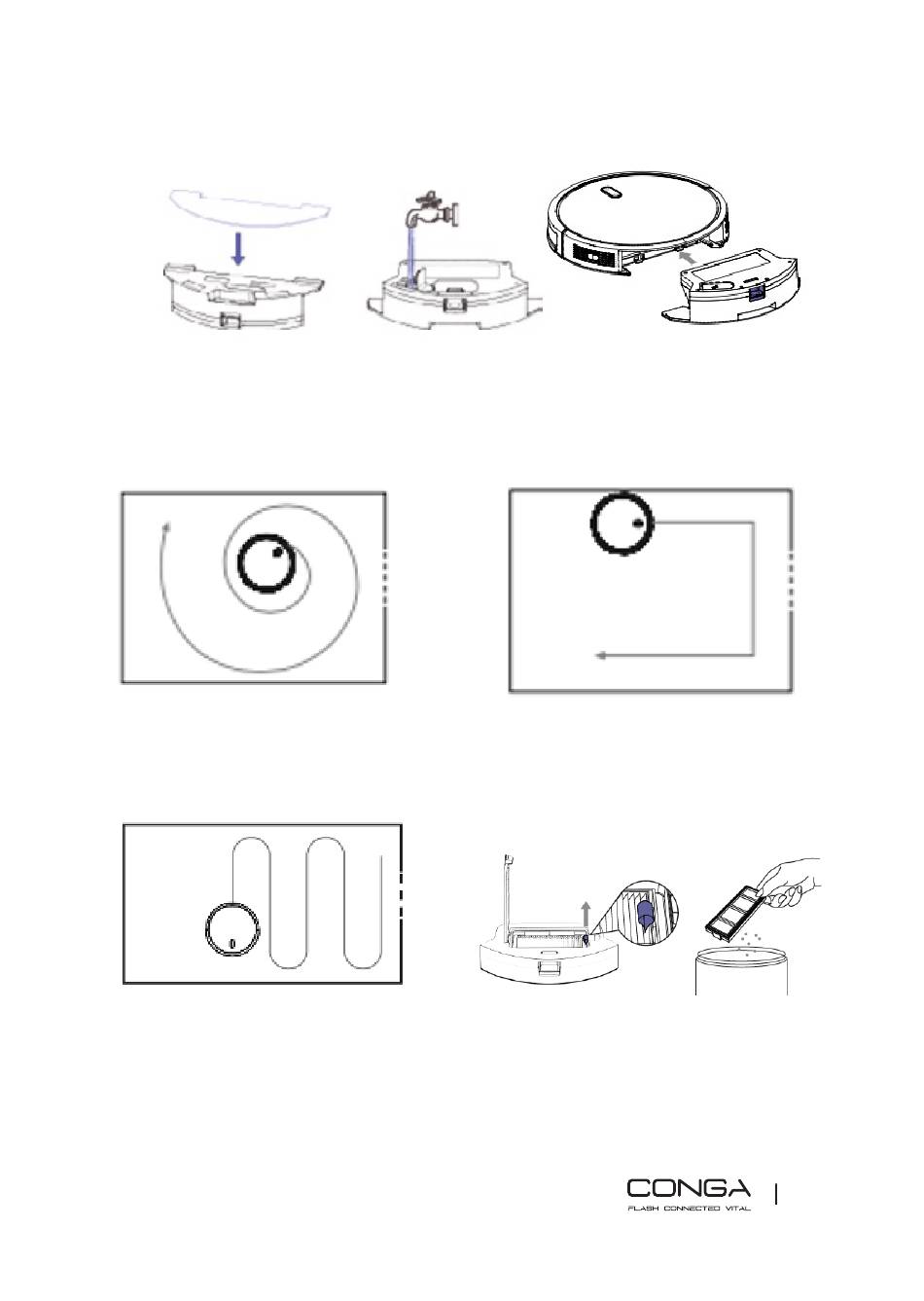 CONGA
FLASH CONNECTED VITAL