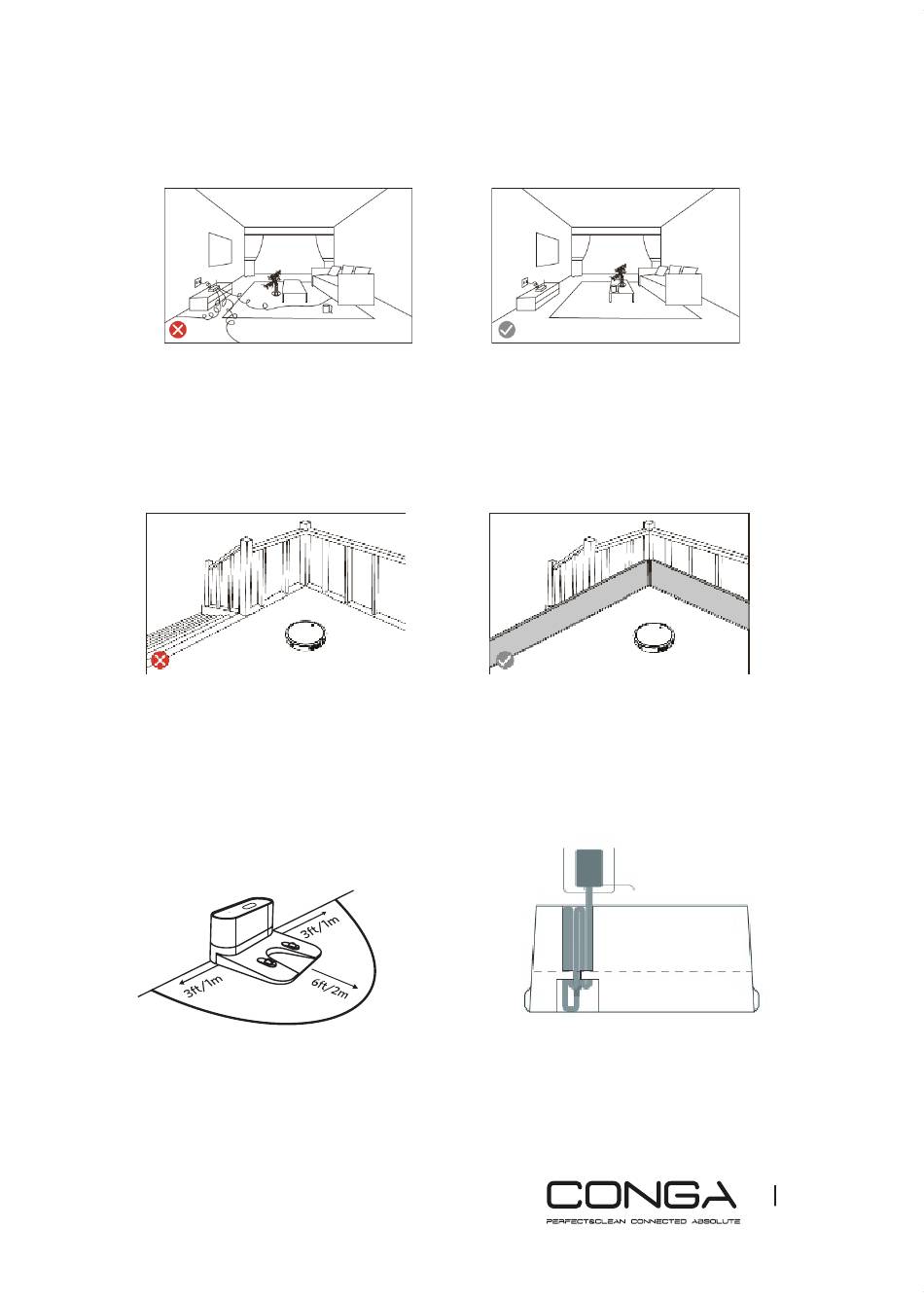 3ft/1m

3ft/1m

6ft/2m

CONGA
PERFECT&CLEAN CONNECTED ABSOLUTE