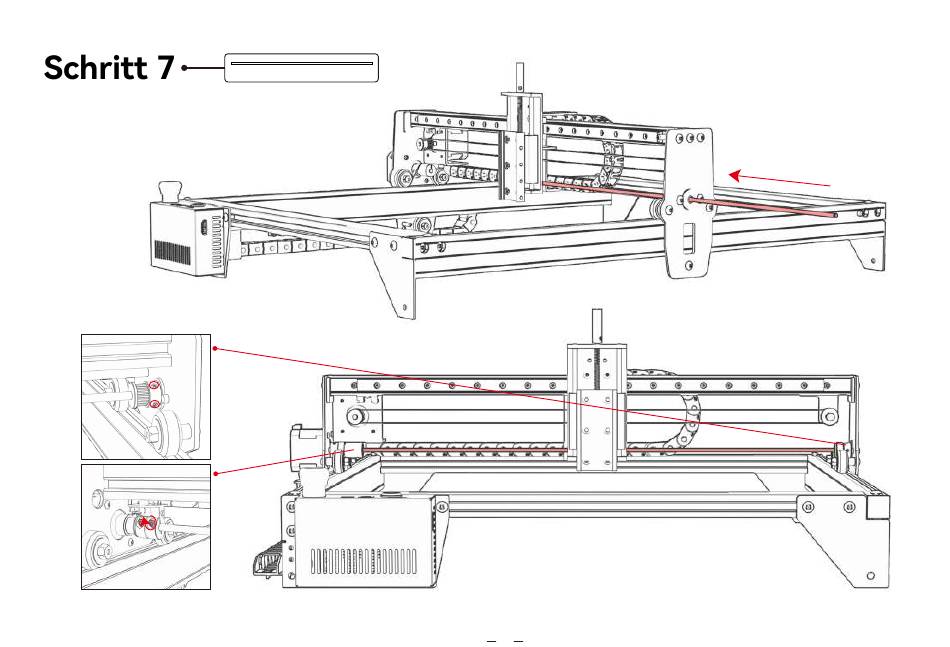 Schritt 7