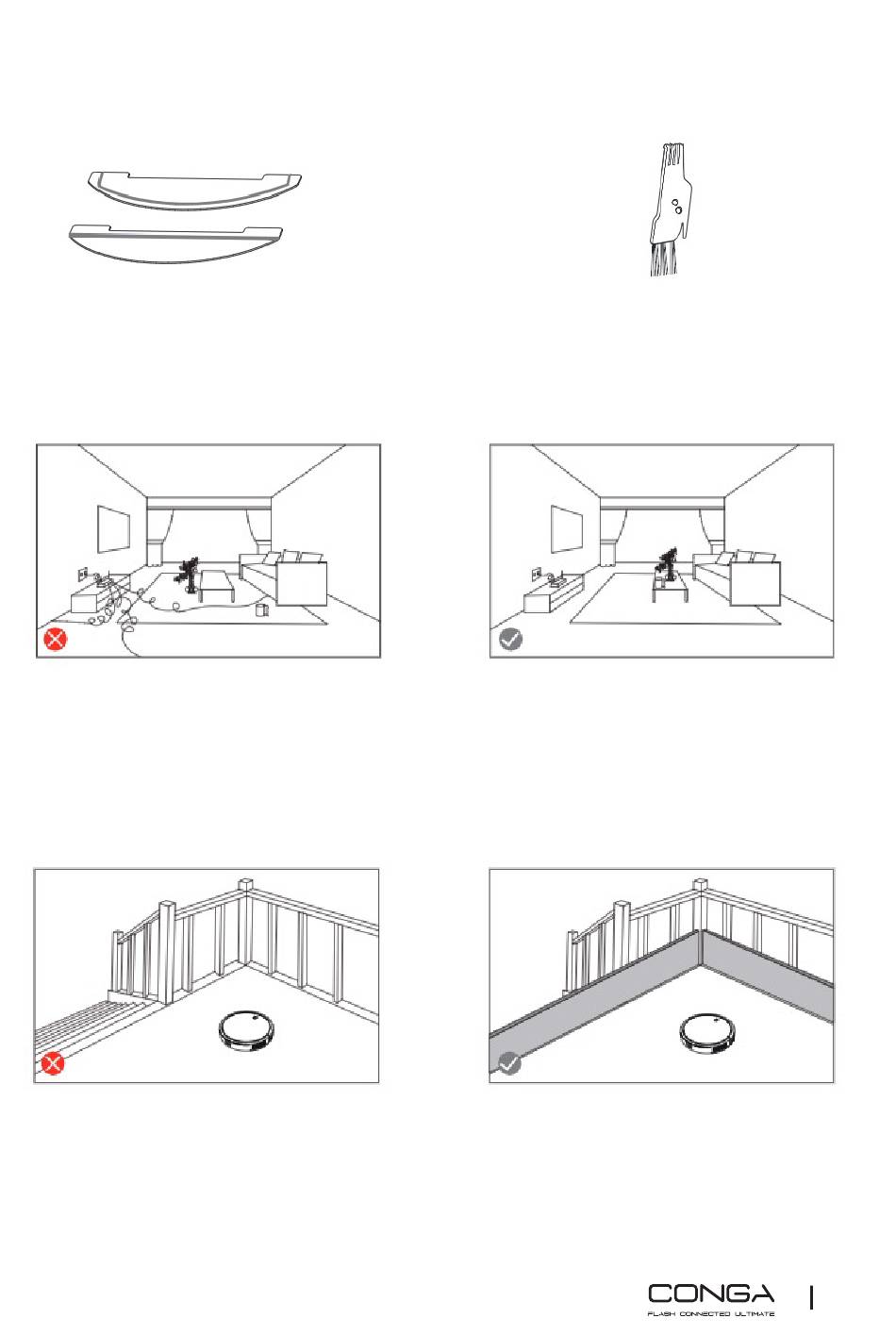 CONGA
FLASH CONNECTED ULTIMATE