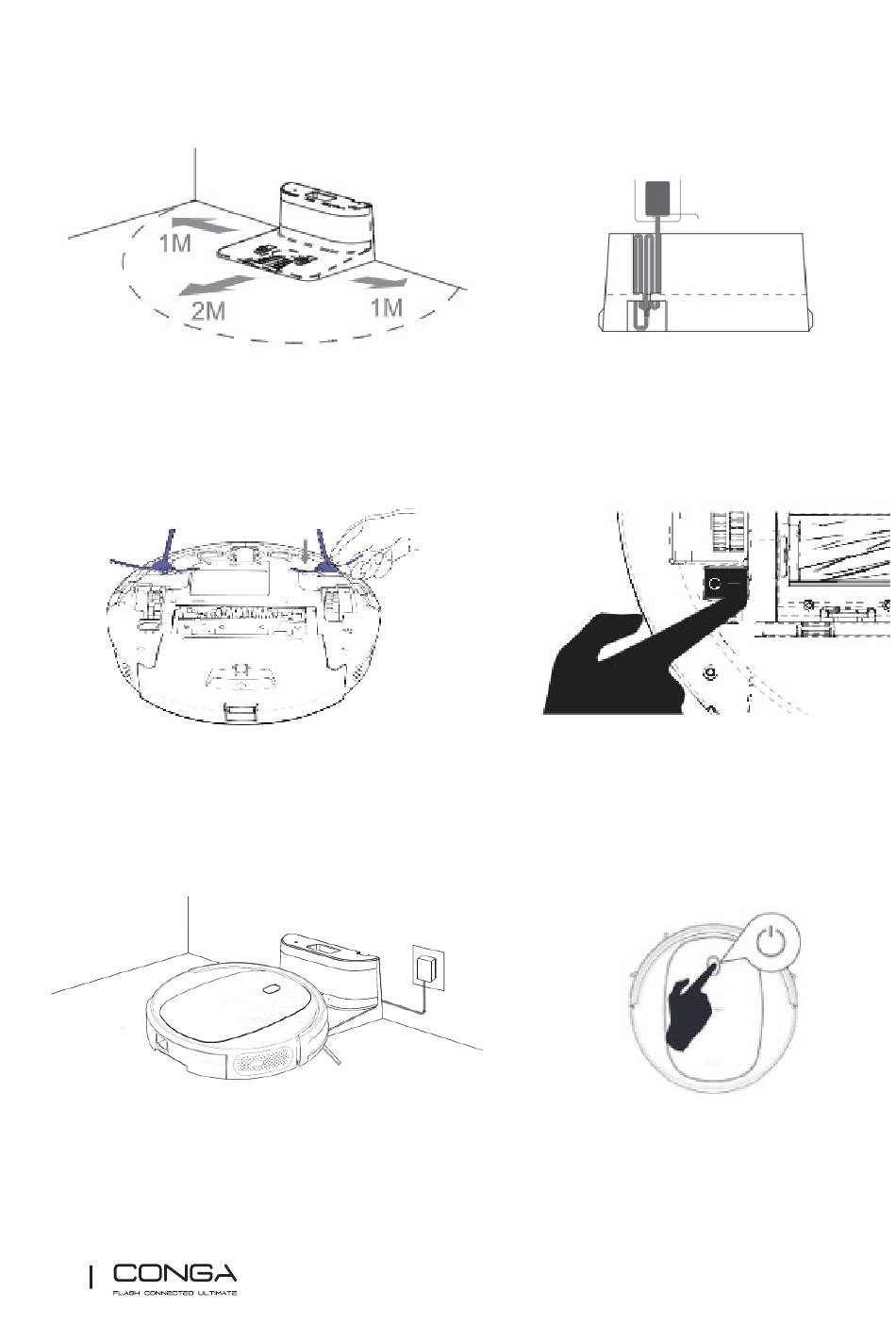 1M

2M

1M

CONGA
FLASH CONNECTED ULTIMATE