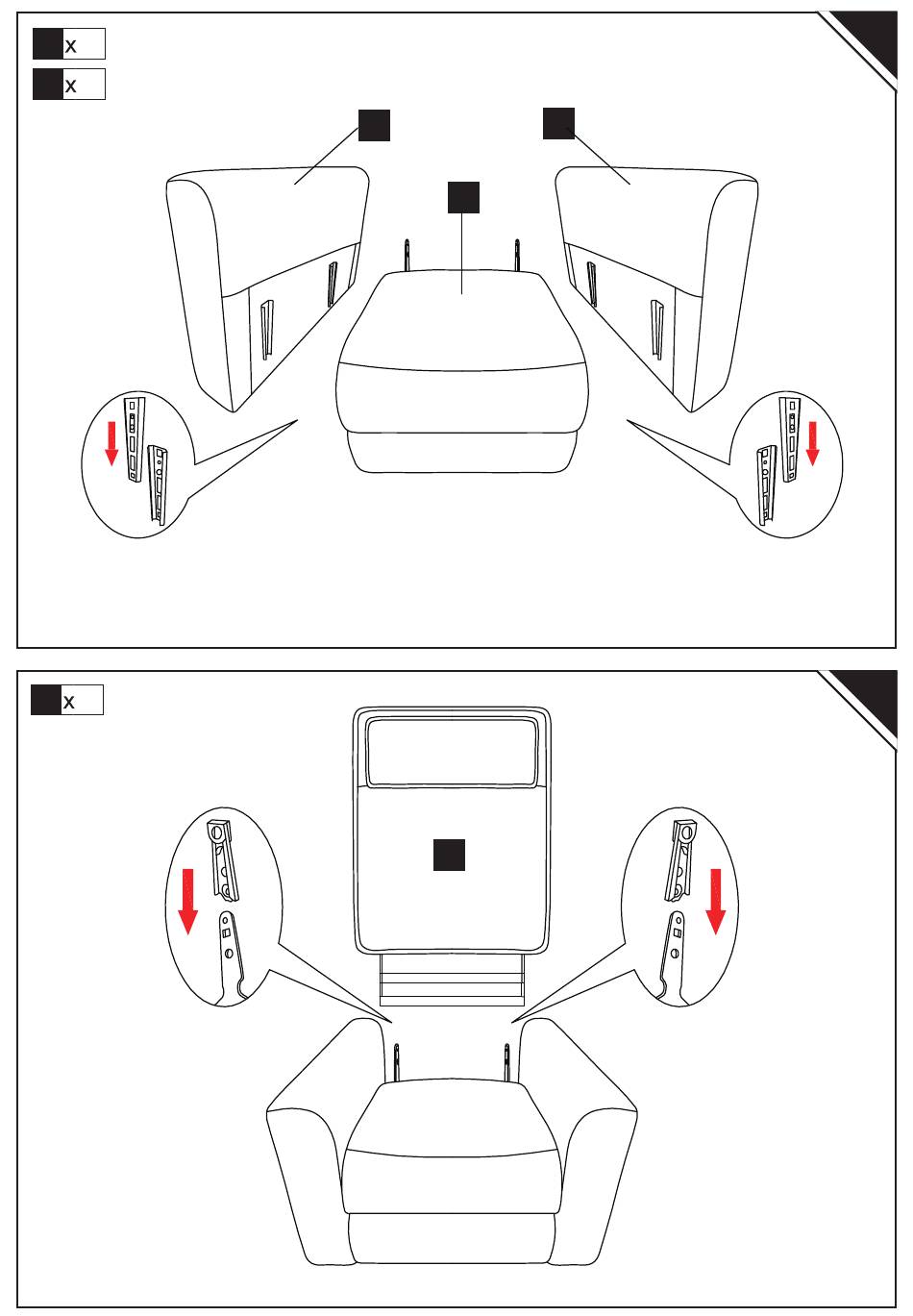 x
x

x