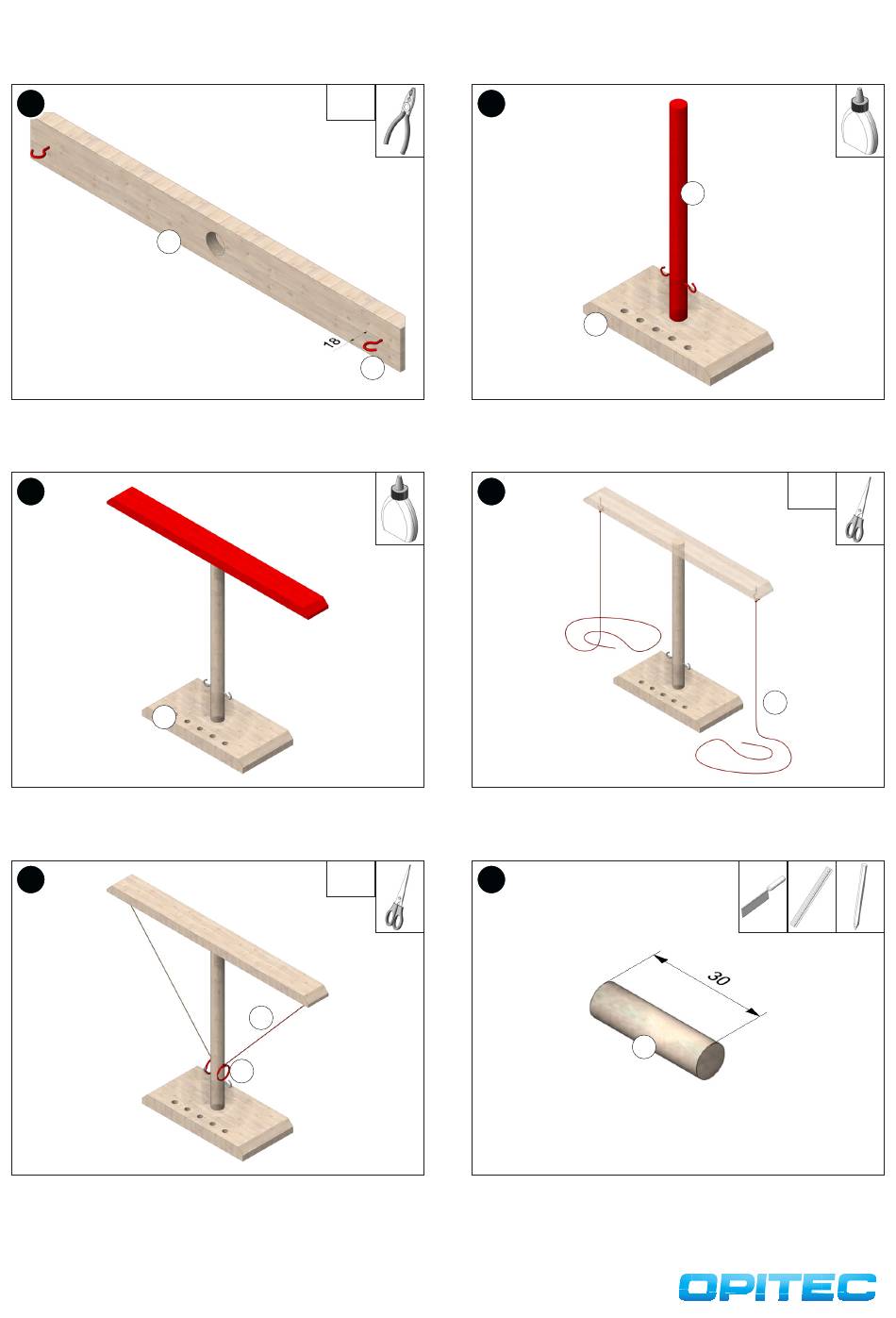 18

30

OPITEC