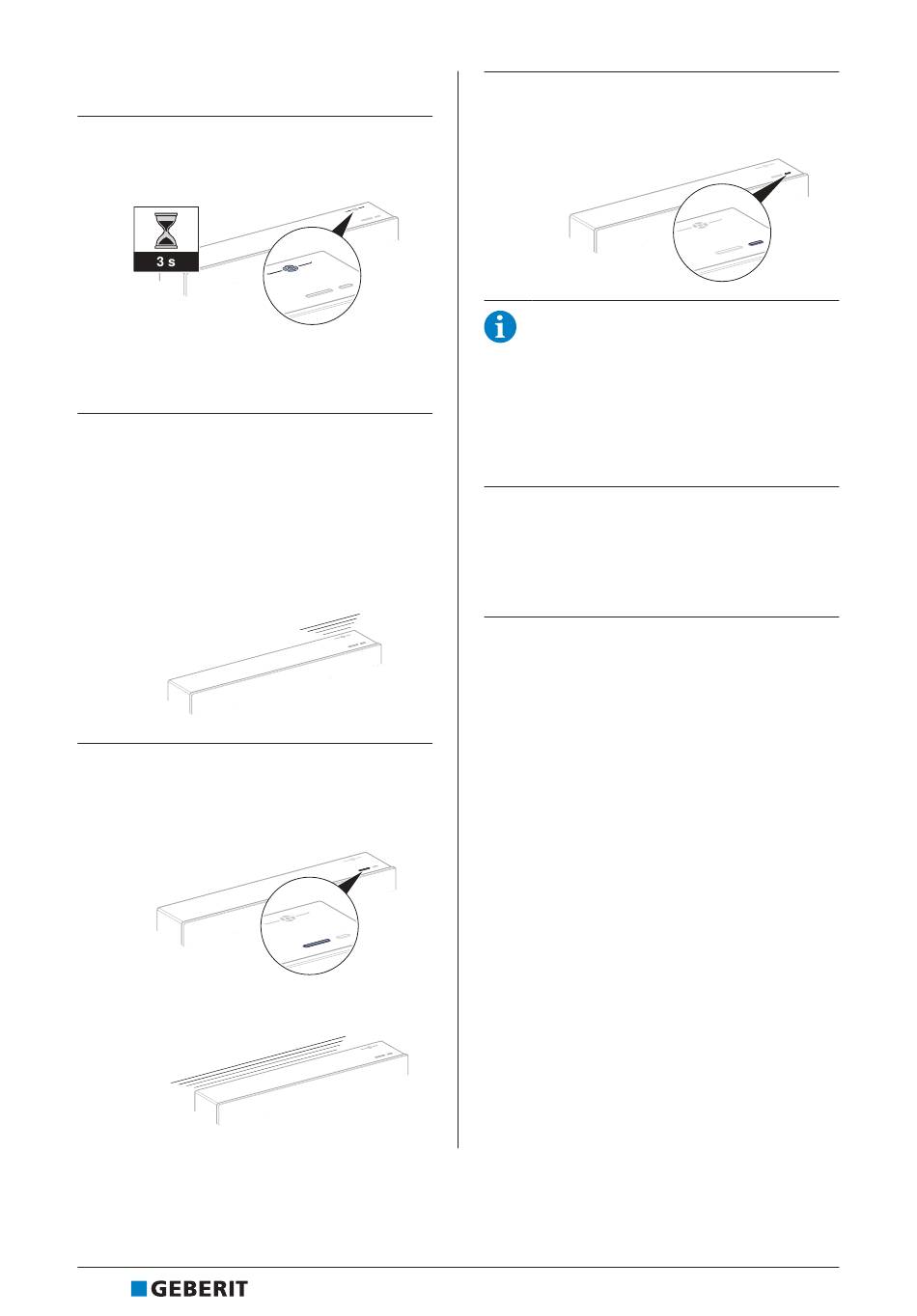 3 s

GEBERIT