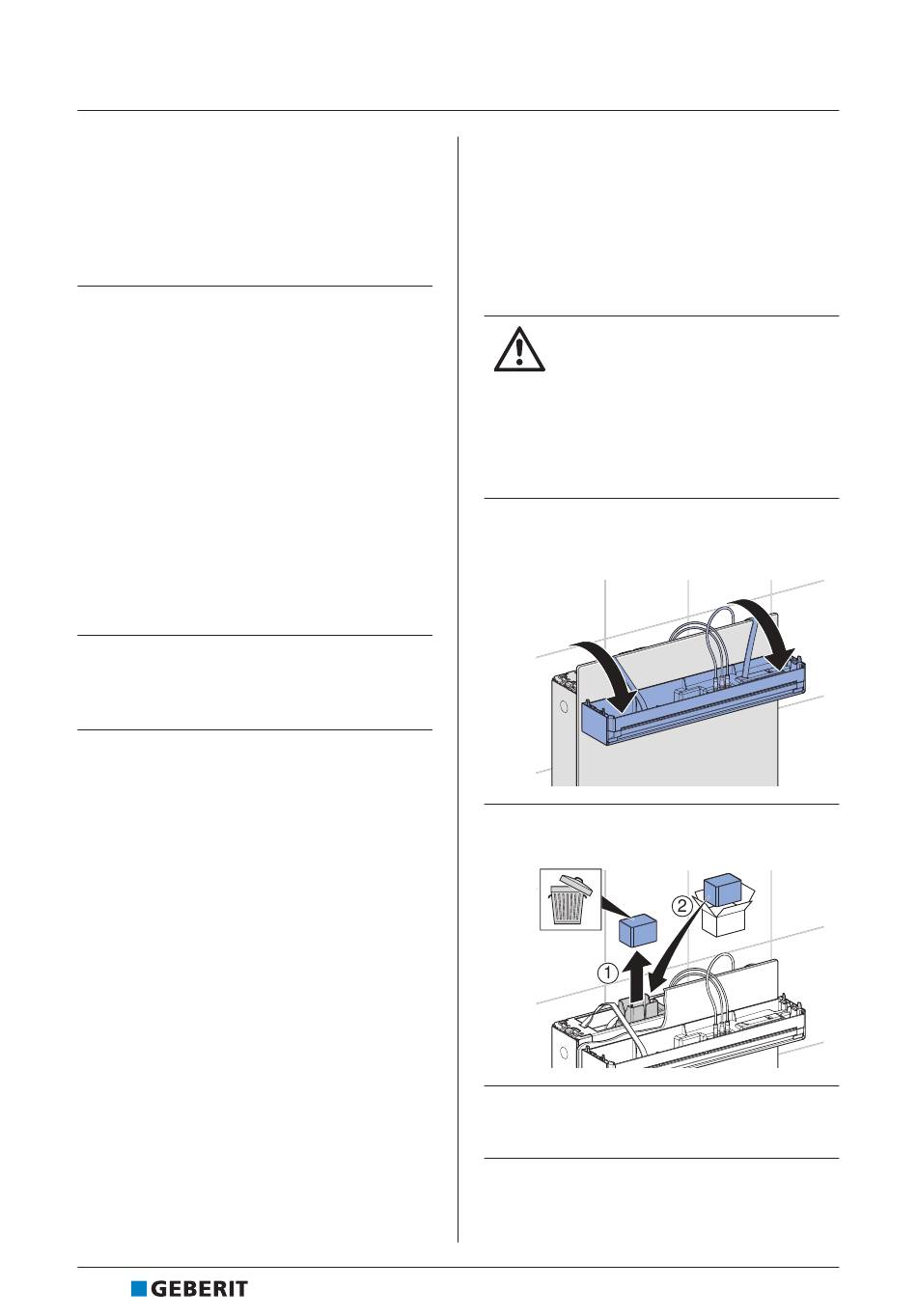 1

2

GEBERIT