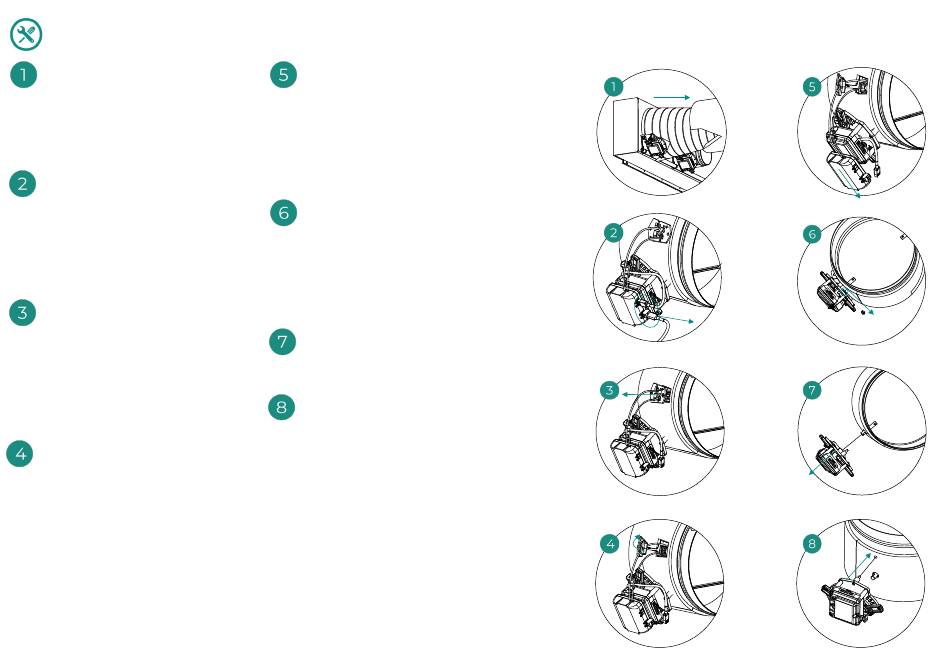 1

5

2

6

3

7

8

4

1

5

2

6

3

7

4

8