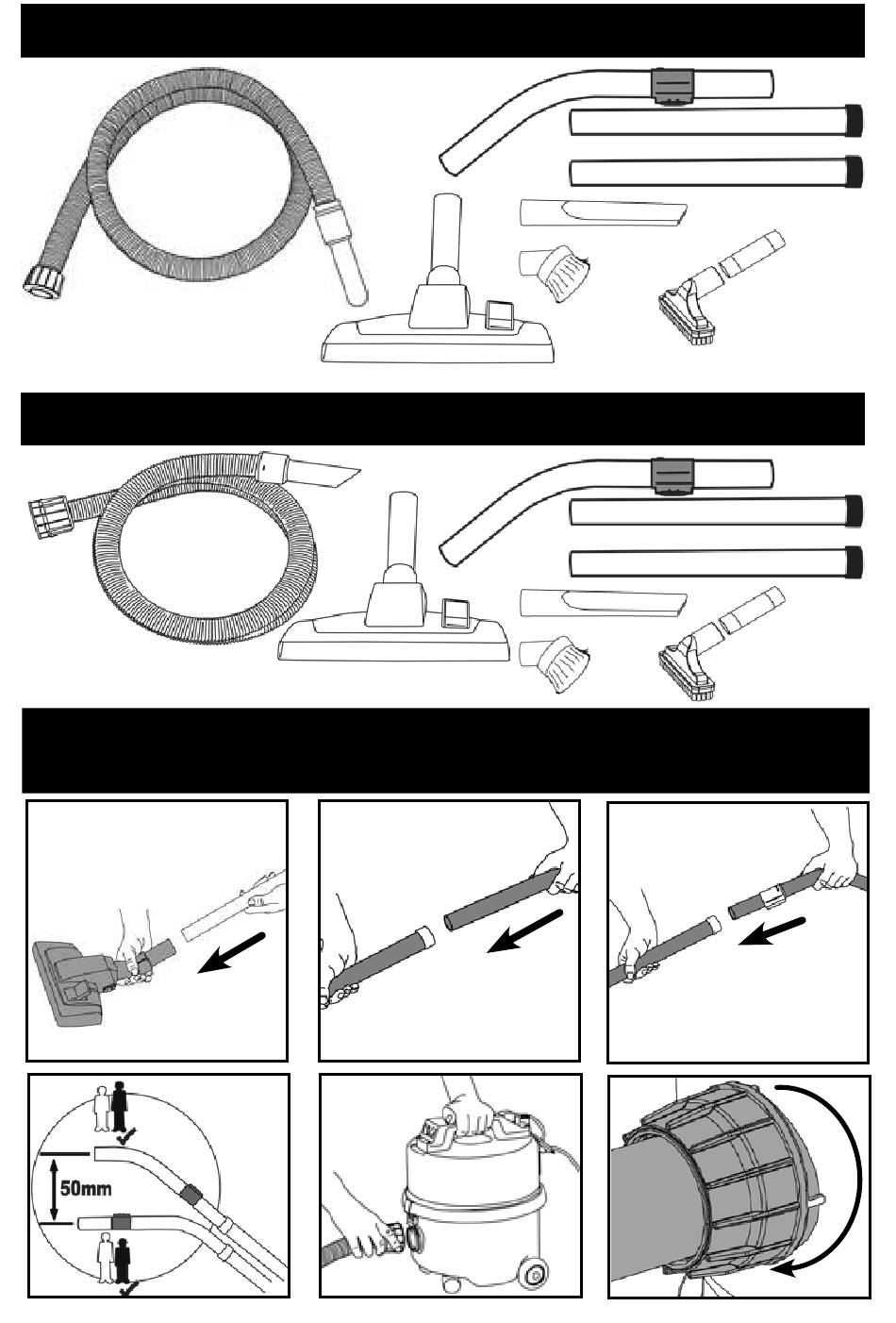 50mm