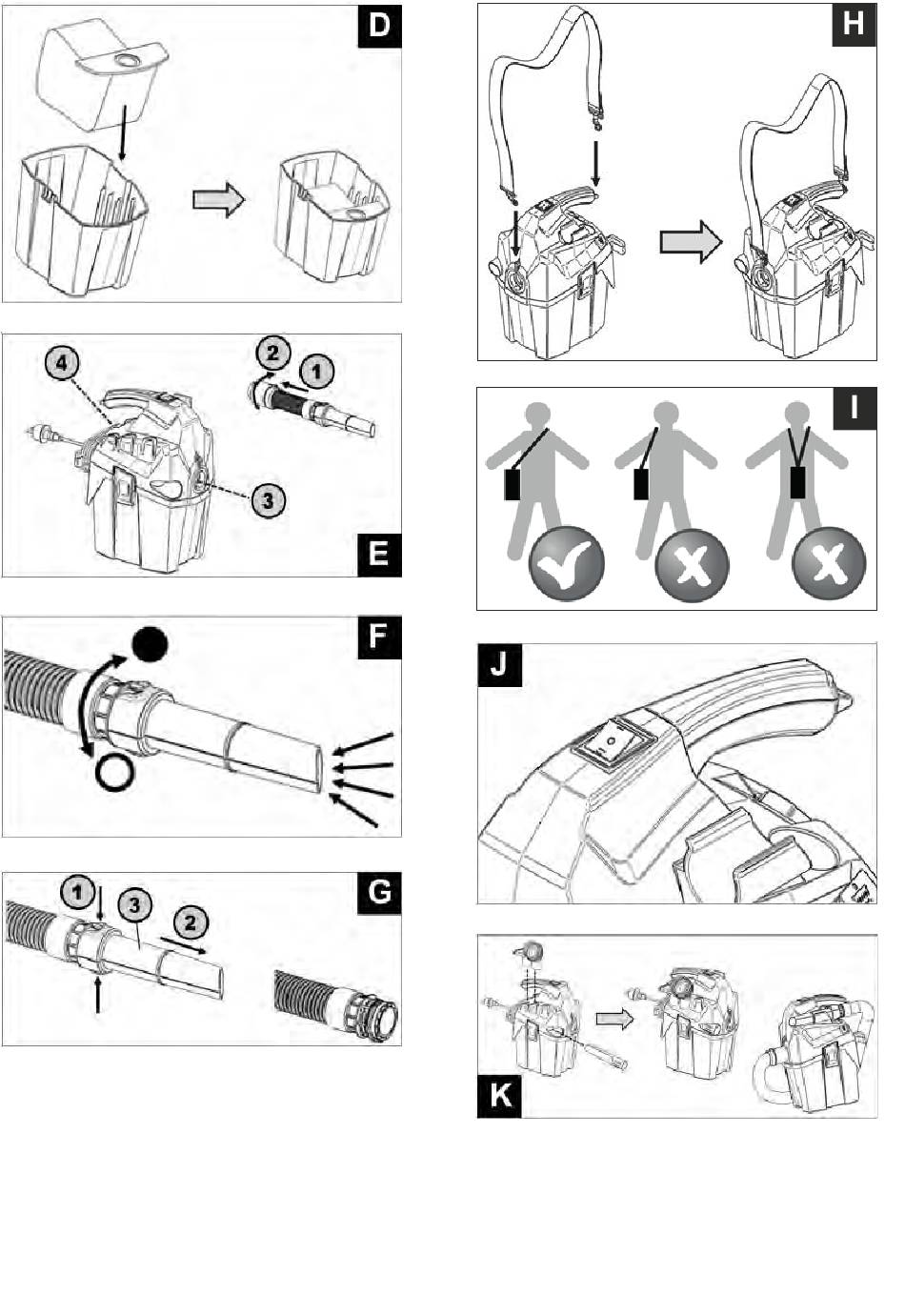 D

4

2

1

3

E

F

1

3

2

G

H

I

J

K