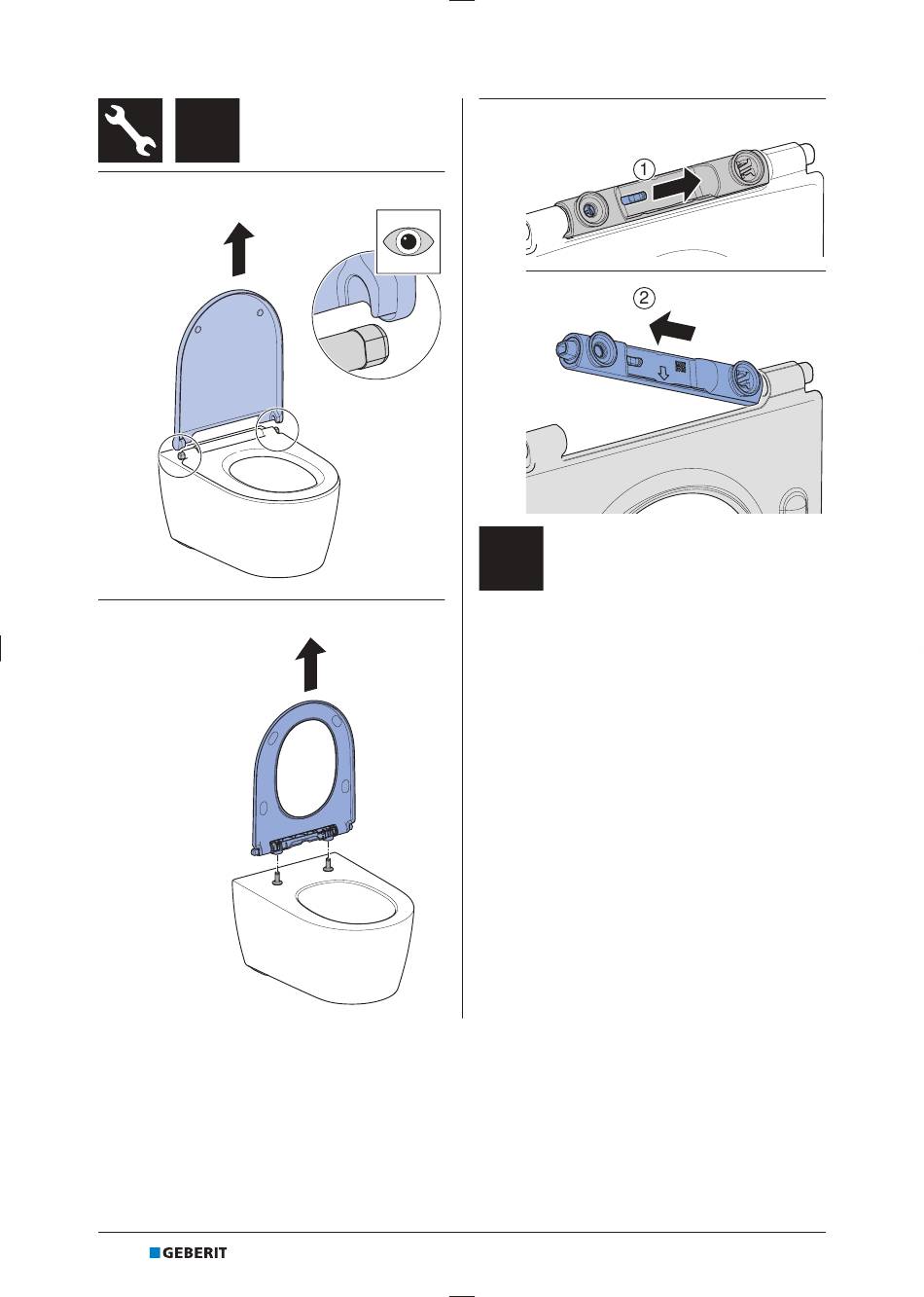 1

2

GEBERIT