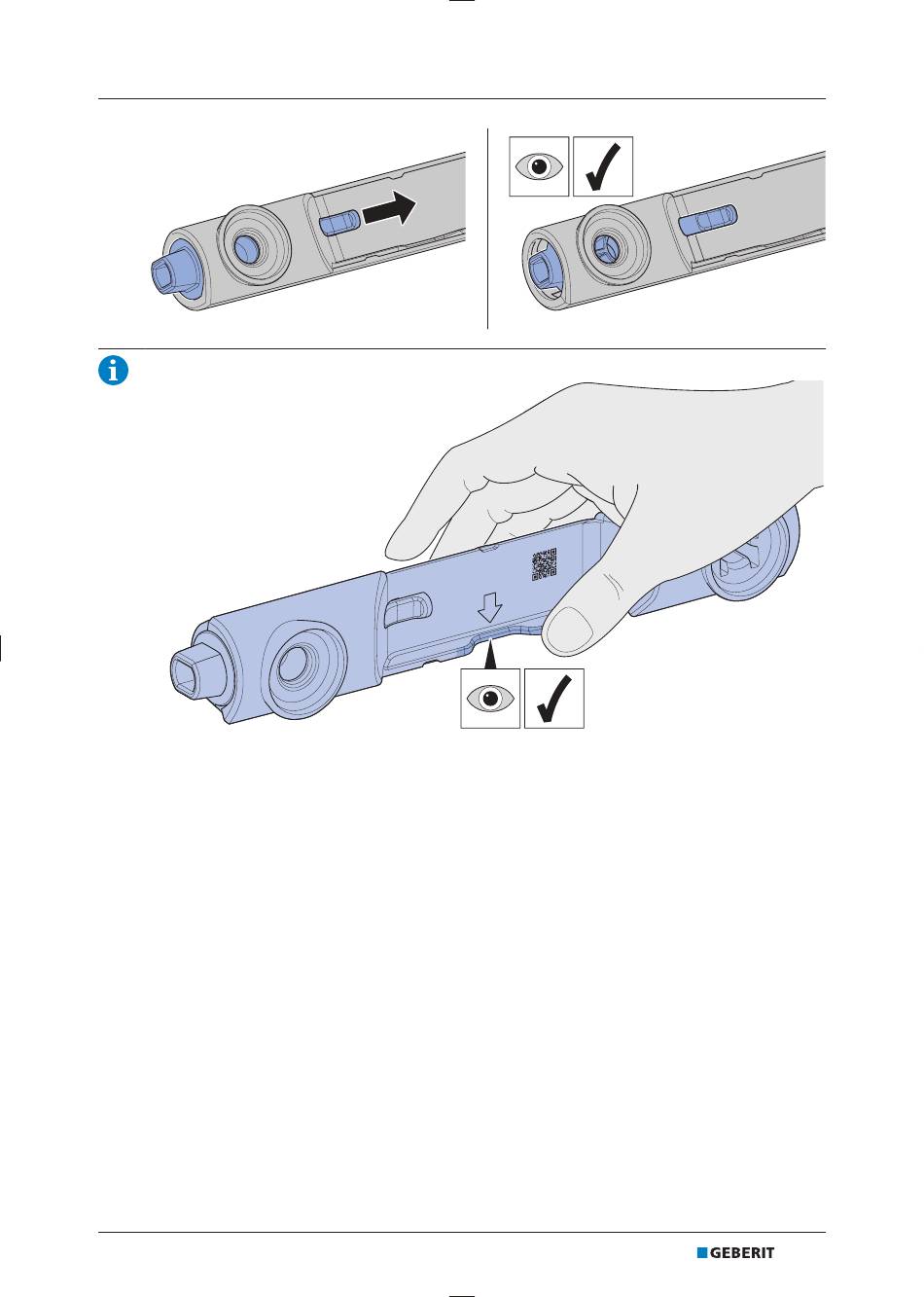 GEBERIT