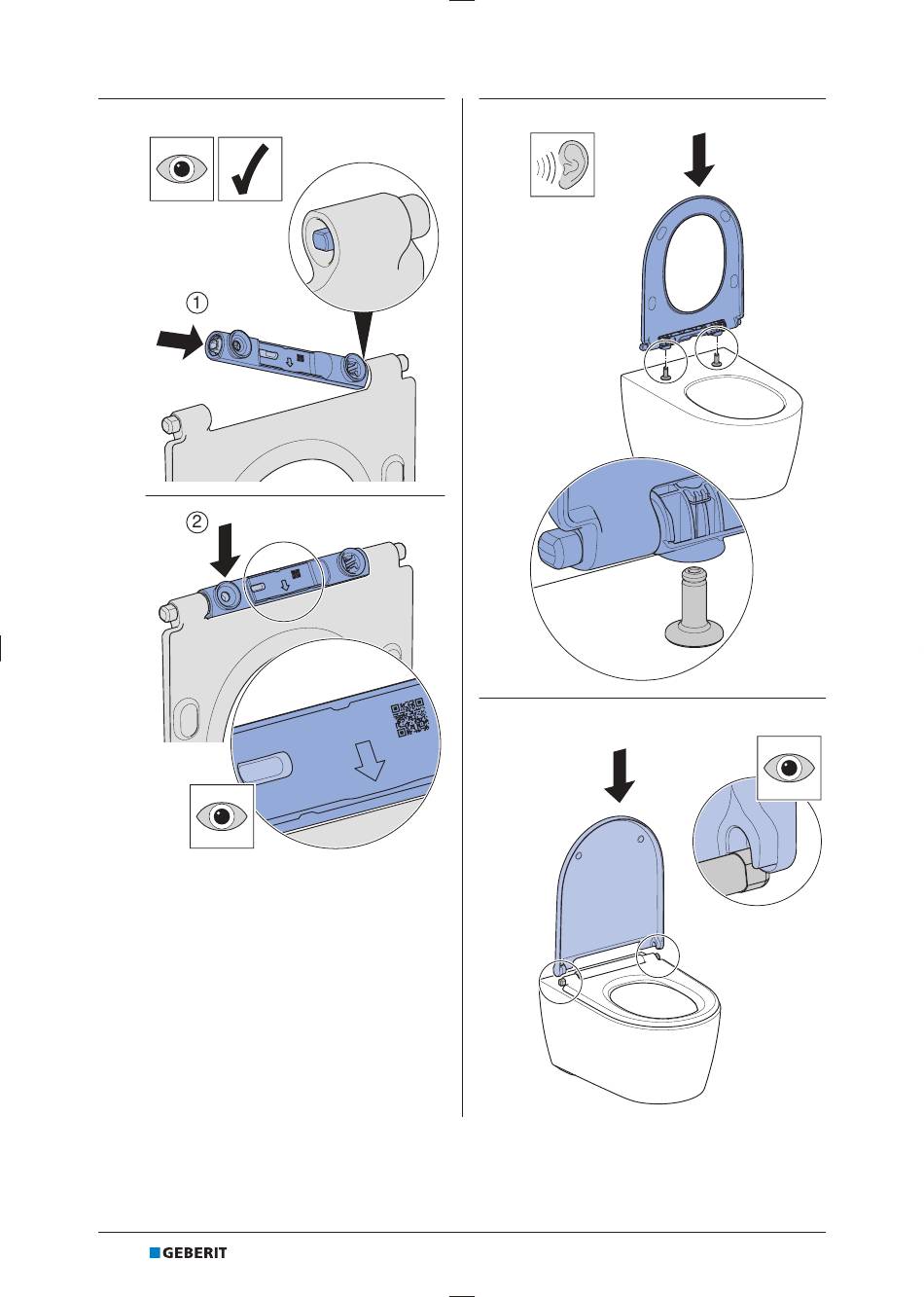 1

2

GEBERIT