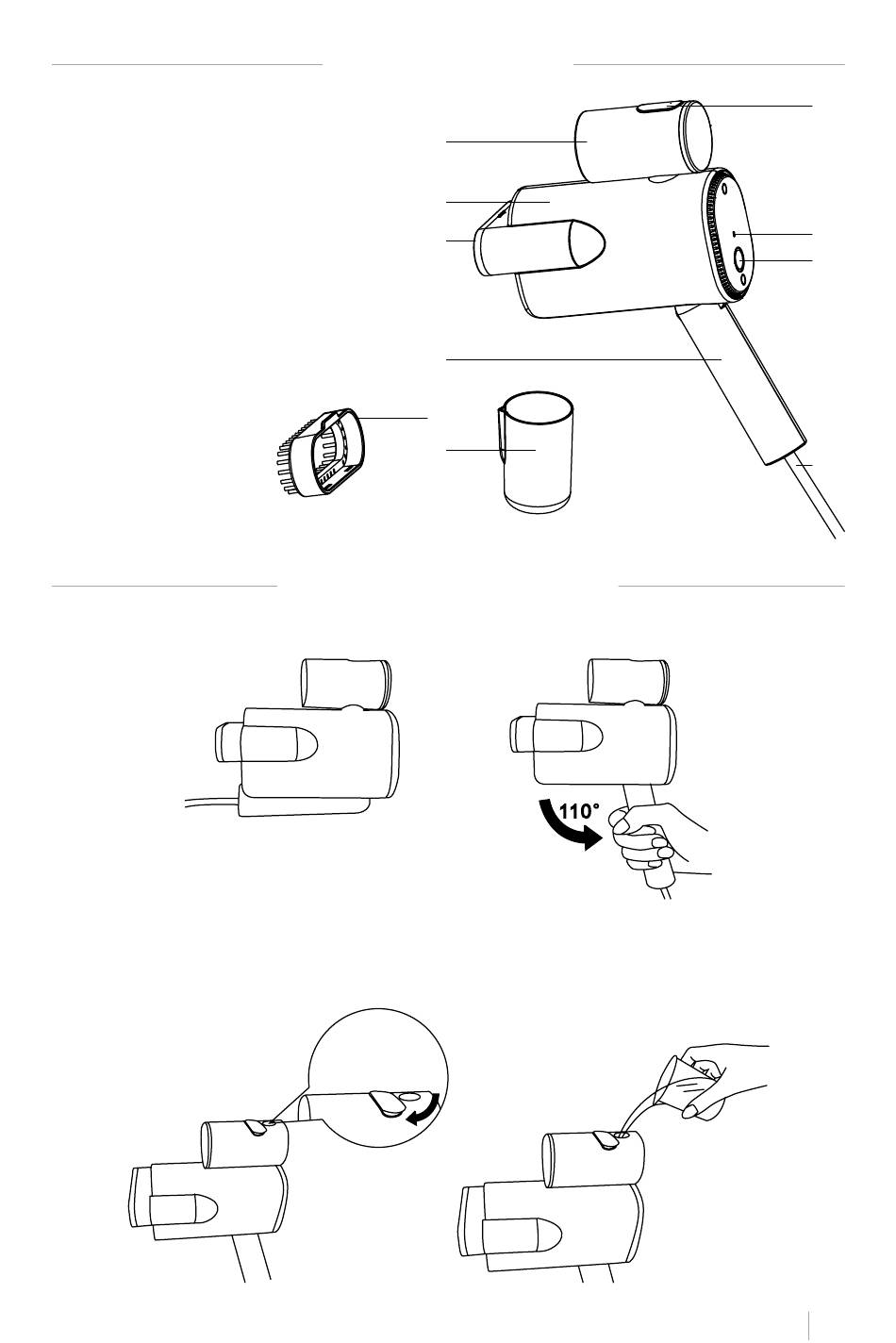 110°