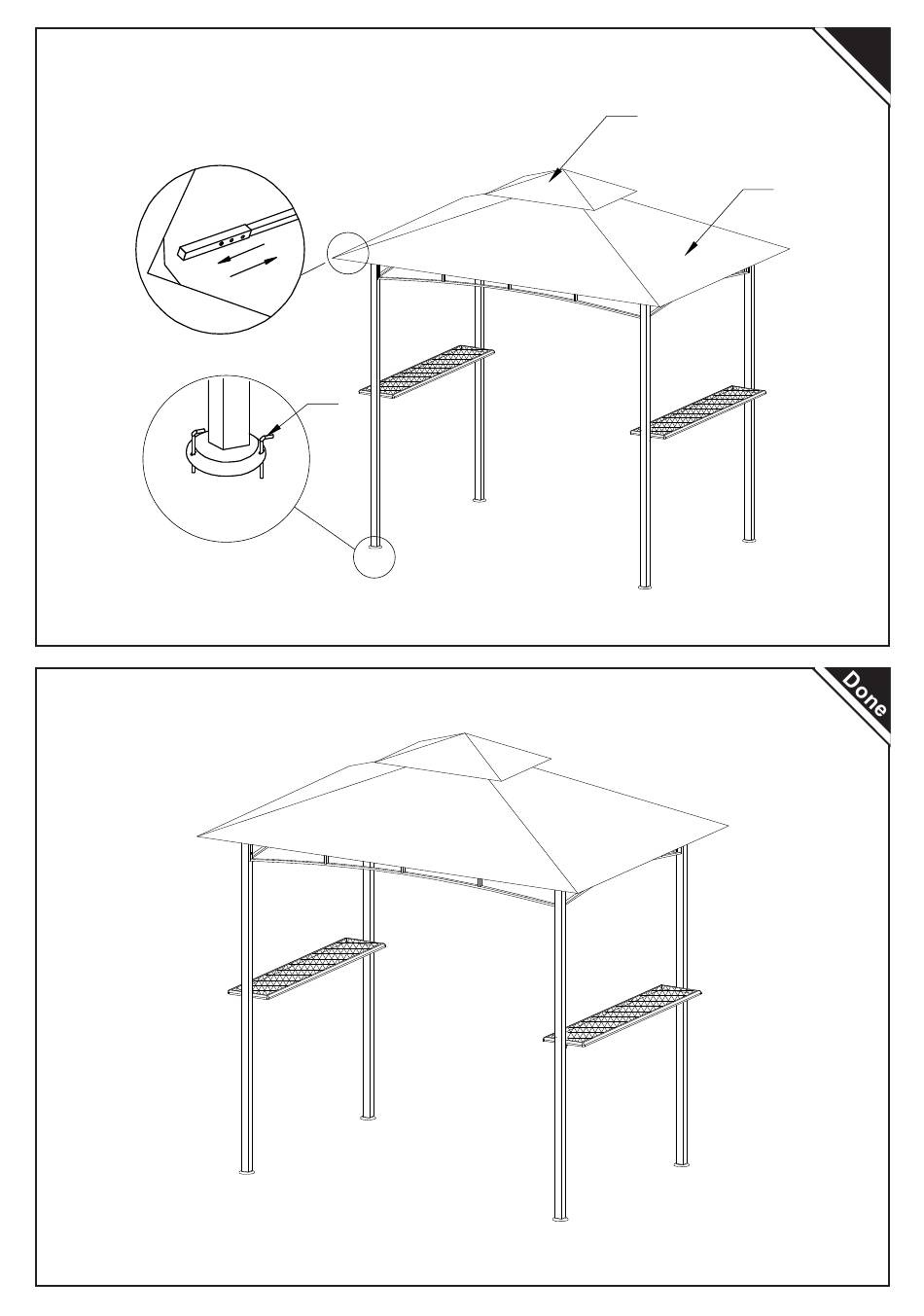 Done