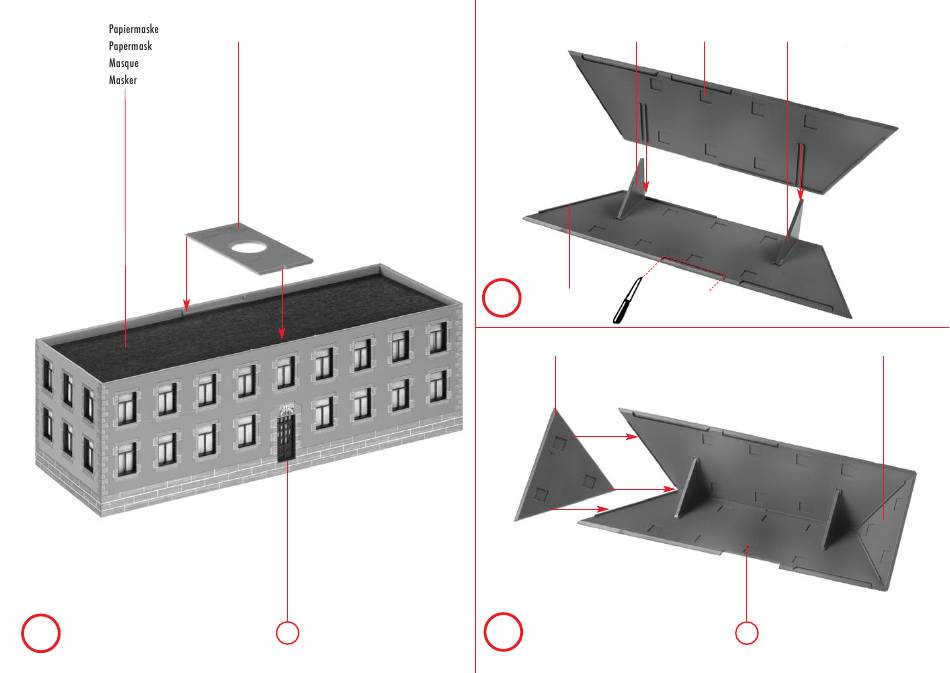 Papiermaske
Papermask
Masque
Masker